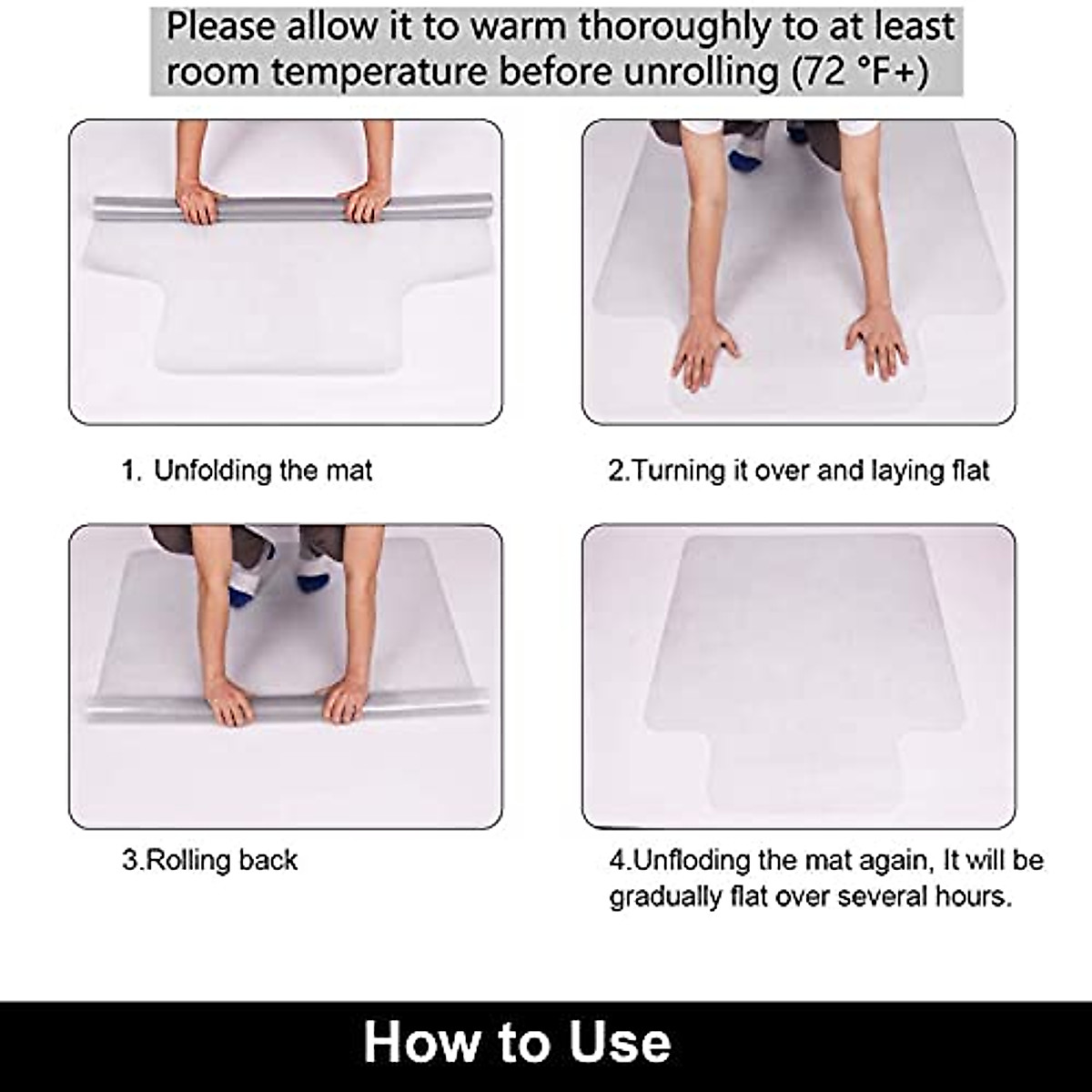 Please allow it to warm thoroughly to at least room temperature before unrolling (72 °F+)

1. Unfolding the mat

2.Turning it over and laying flat

3.Rolling back

4.Unfloding the mat again, It will be gradually flat over several hours.

How to Use