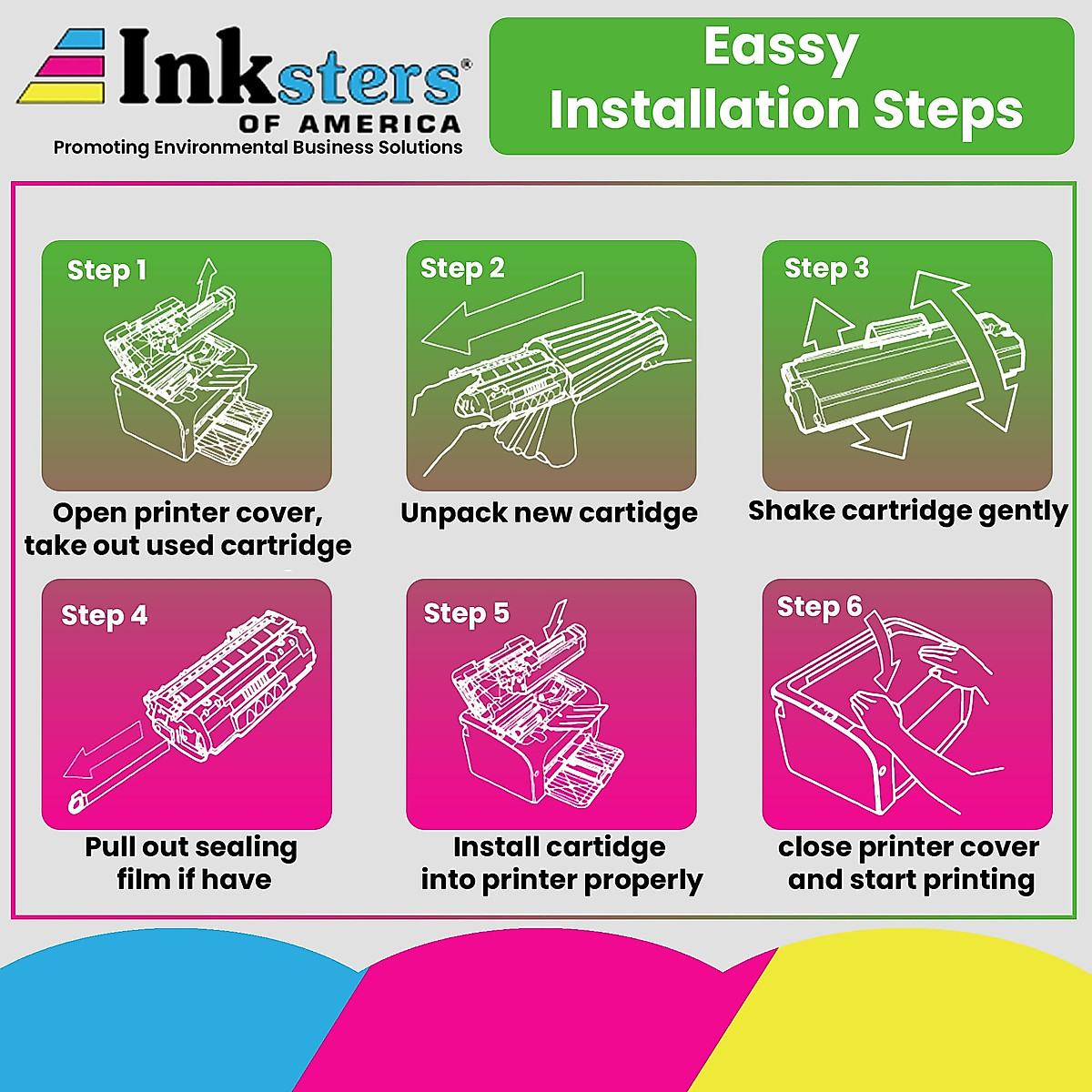 Inksters®
OF AMERICA
Promoting Environmental Business Solutions

Eassy Installation Steps

Step 1
Open printer cover, take out used cartridge

Step 2
Unpack new cartidge

Step 3
Shake cartridge gently

Step 4
Pull out sealing film if have

Step 5
Install cartidge into printer properly

Step 6
close printer cover and start printing