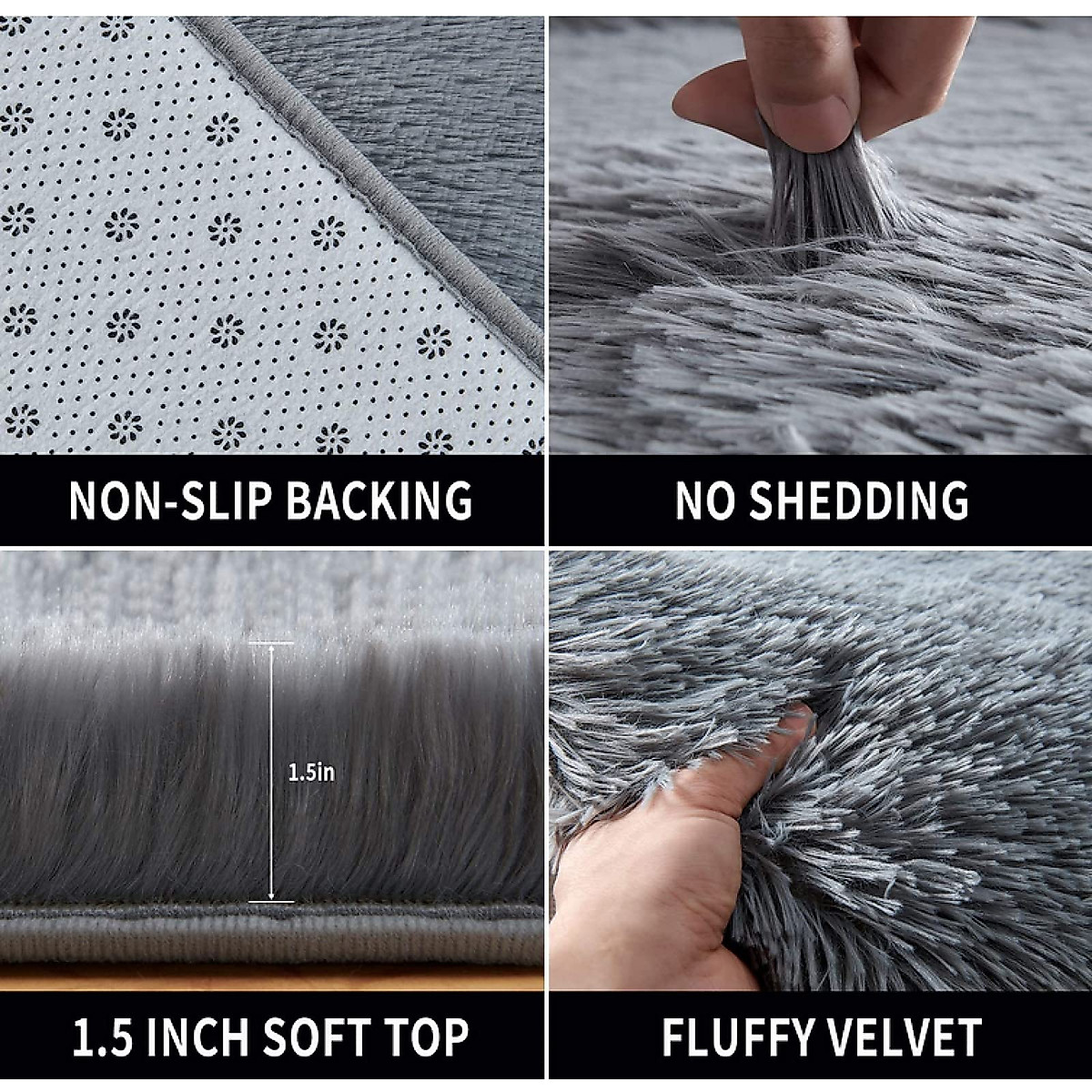 NON-SLIP BACKING

NO SHEDDING

1.5in

1.5 INCH SOFT TOP

FLUFFY VELVET