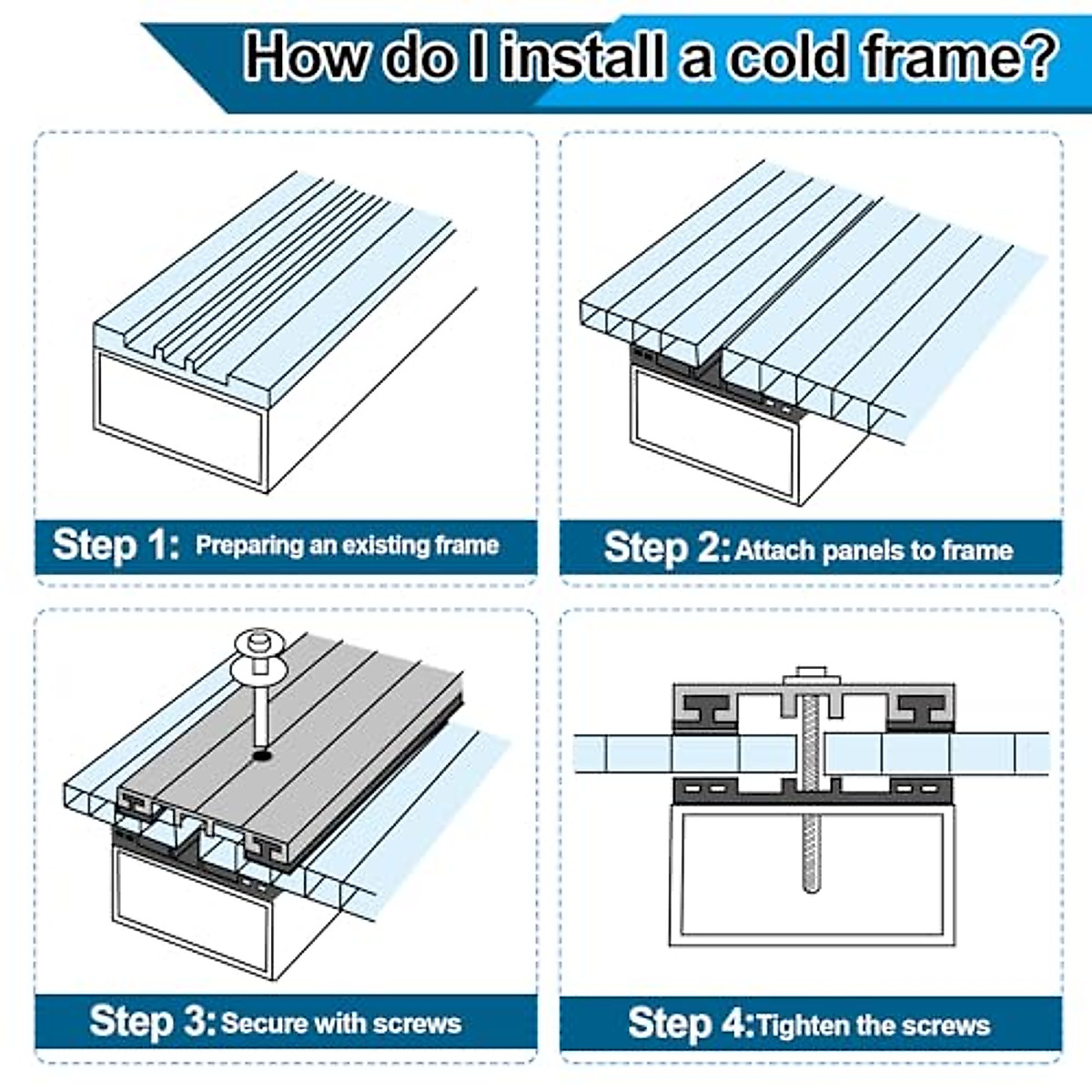 How do I install a cold frame?

Step 1: Preparing an existing frame

Step 2: Attach panels to frame

Step 3: Secure with screws

Step 4: Tighten the screws