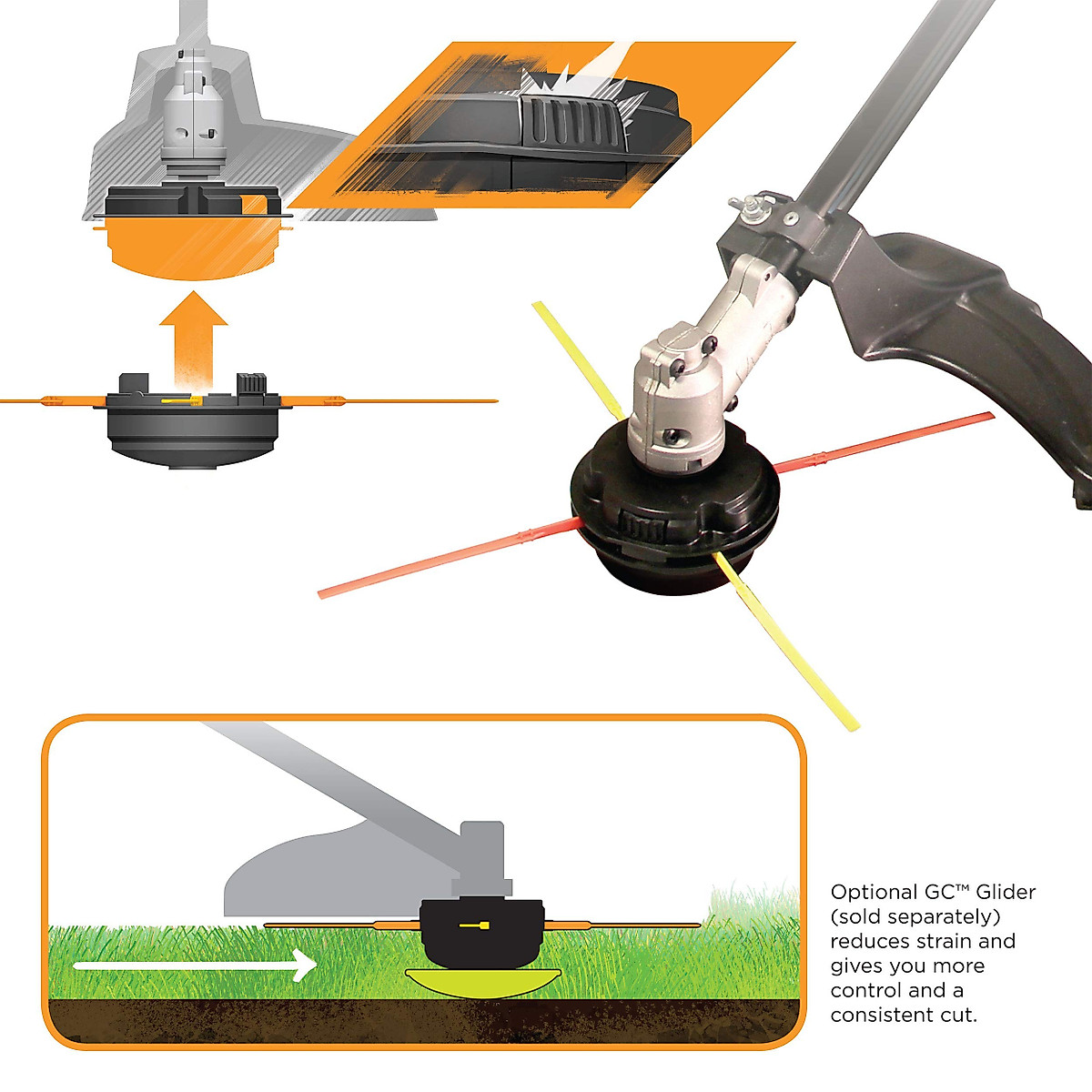 Optional GC™ Glider (sold separately) reduces strain and gives you more control and a consistent cut.