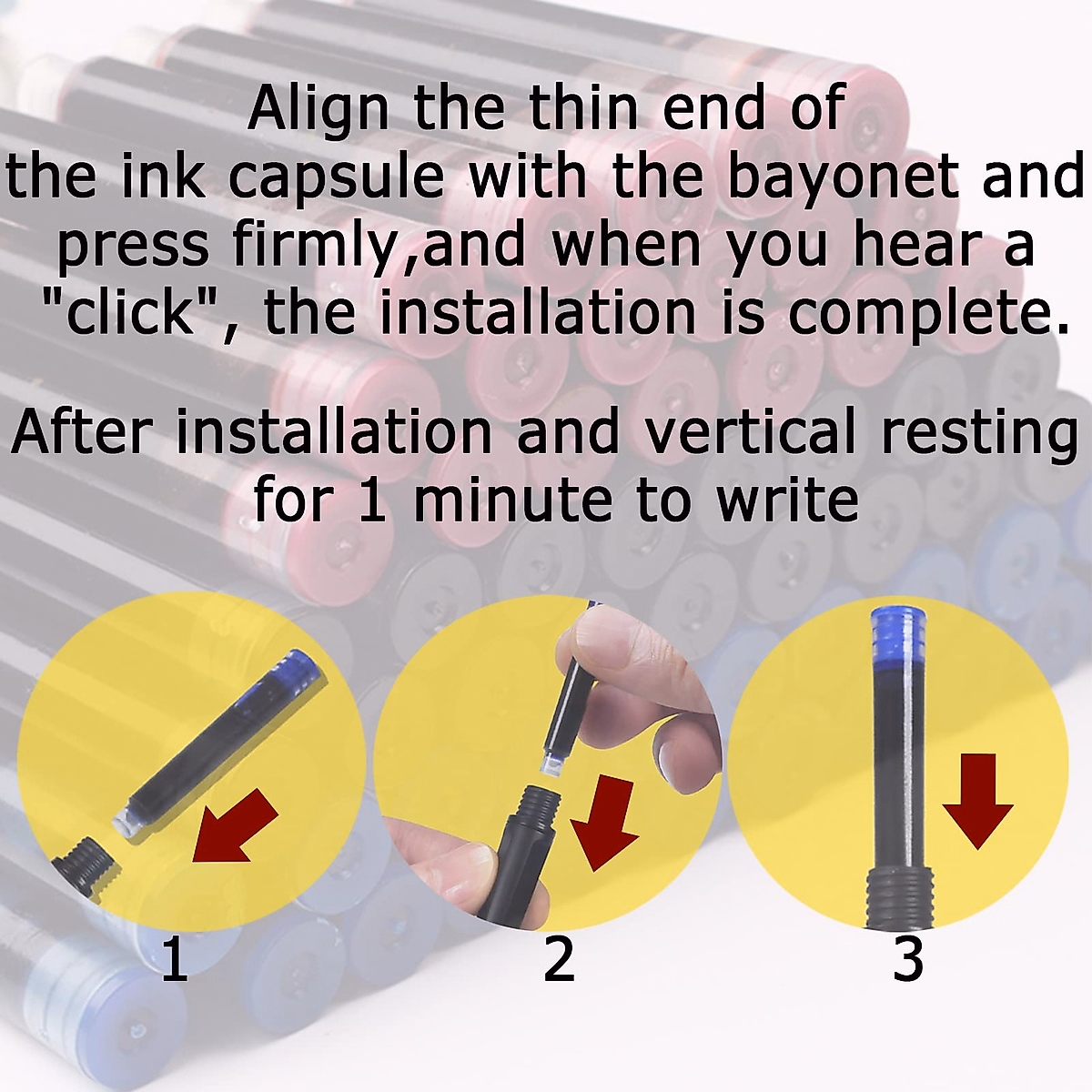 Align the thin end of the ink capsule with the bayonet and press firmly,and when you hear a "click", the installation is complete.

After installation and vertical resting for 1 minute to write

1

2

3