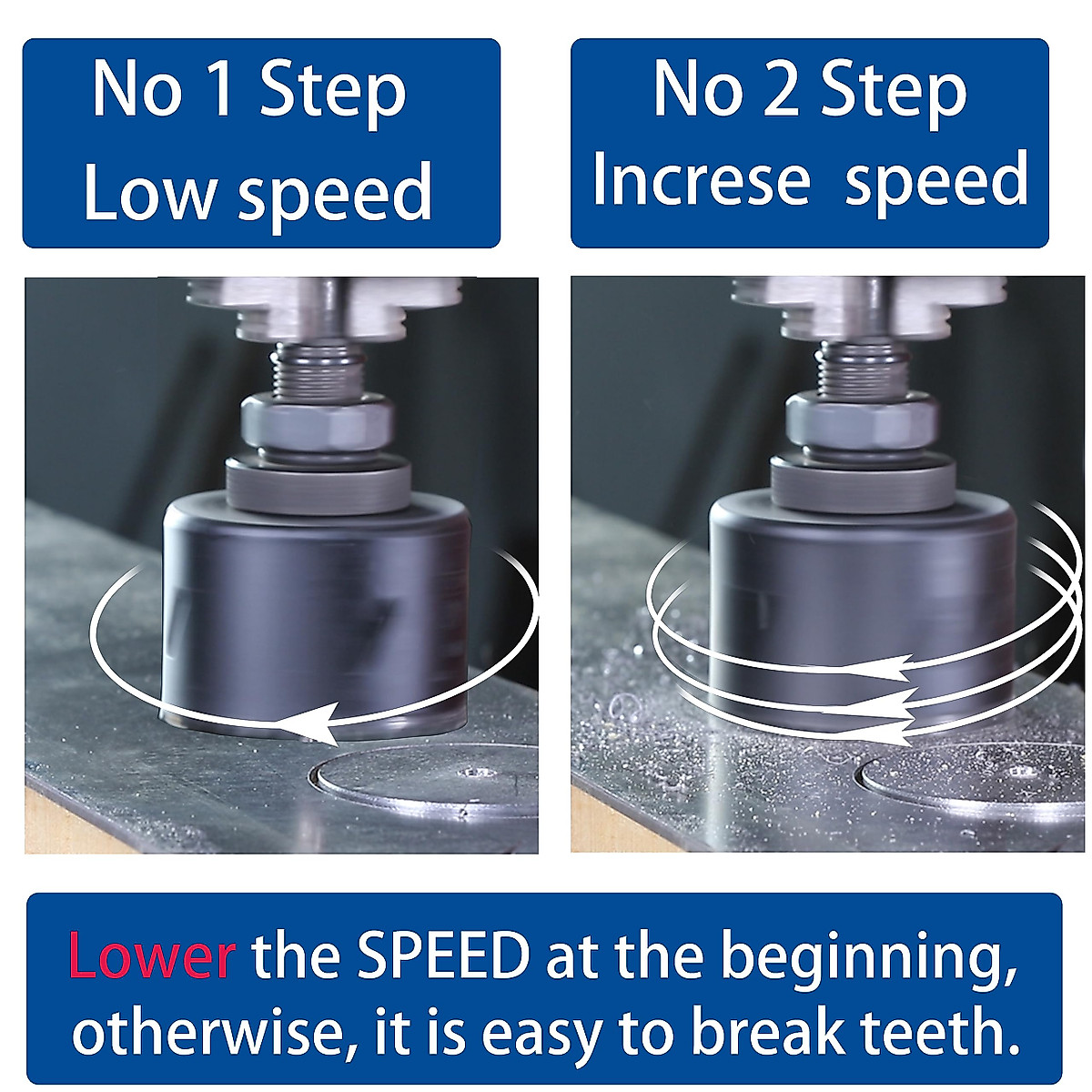 No 1 Step
Low speed

No 2 Step
Increse speed

Lower the SPEED at the beginning, otherwise, it is easy to break teeth.