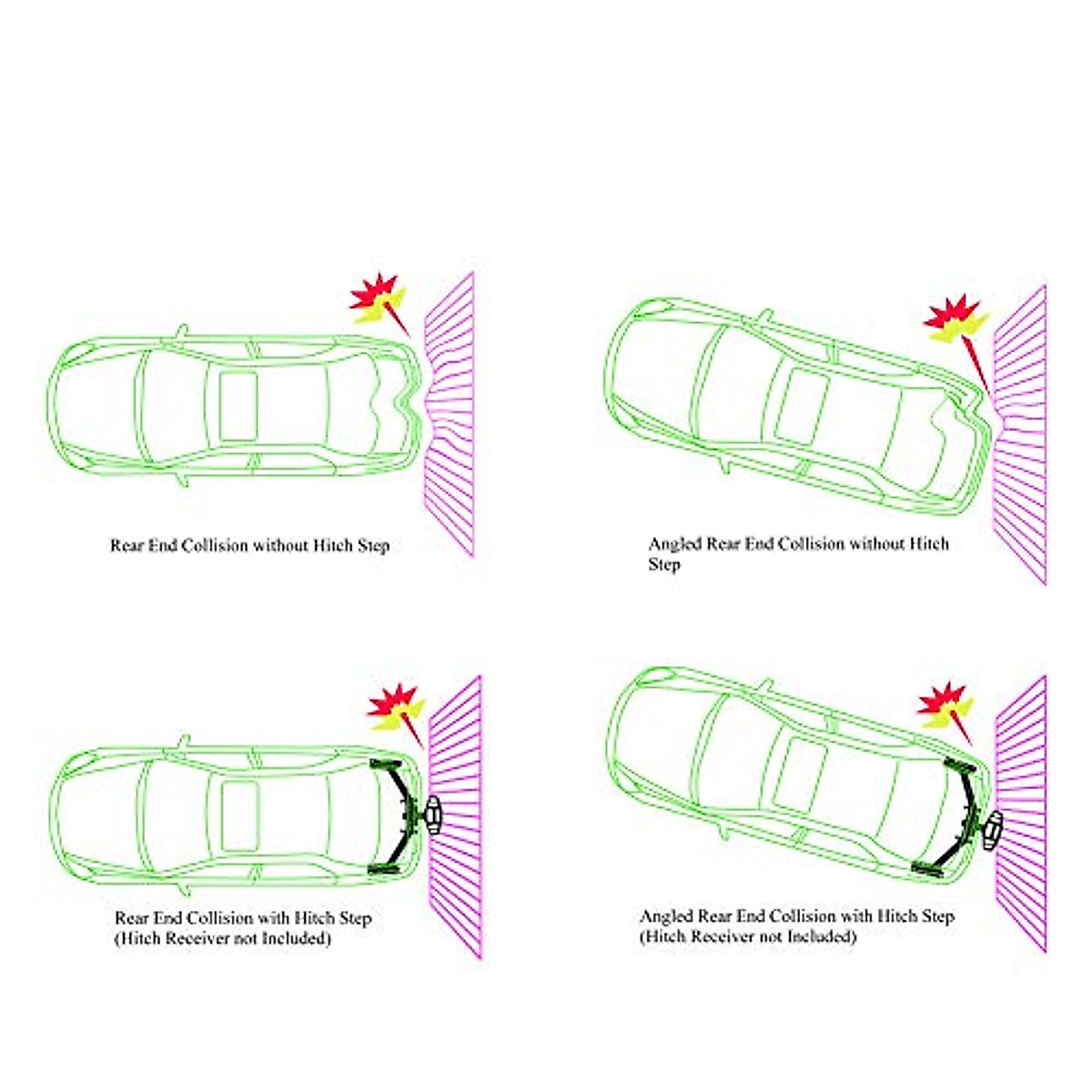 Rear End Collision without Hitch Step

Angled Rear End Collision without Hitch Step

Rear End Collision with Hitch Step
(Hitch Receiver not Included)

Angled Rear End Collision with Hitch Step
(Hitch Receiver not Included)