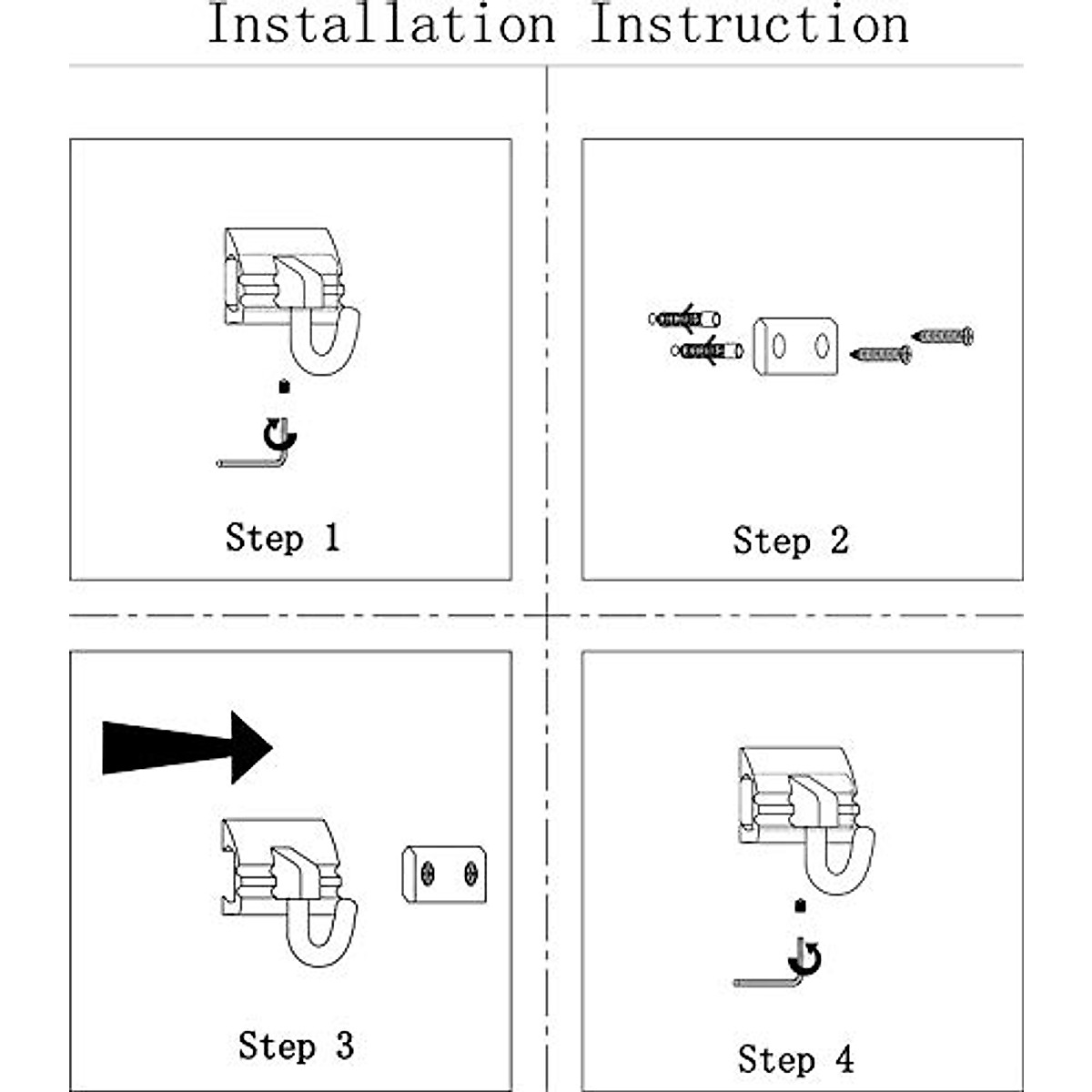 Installation Instruction

Step 1

Step 2

Step 3

Step 4