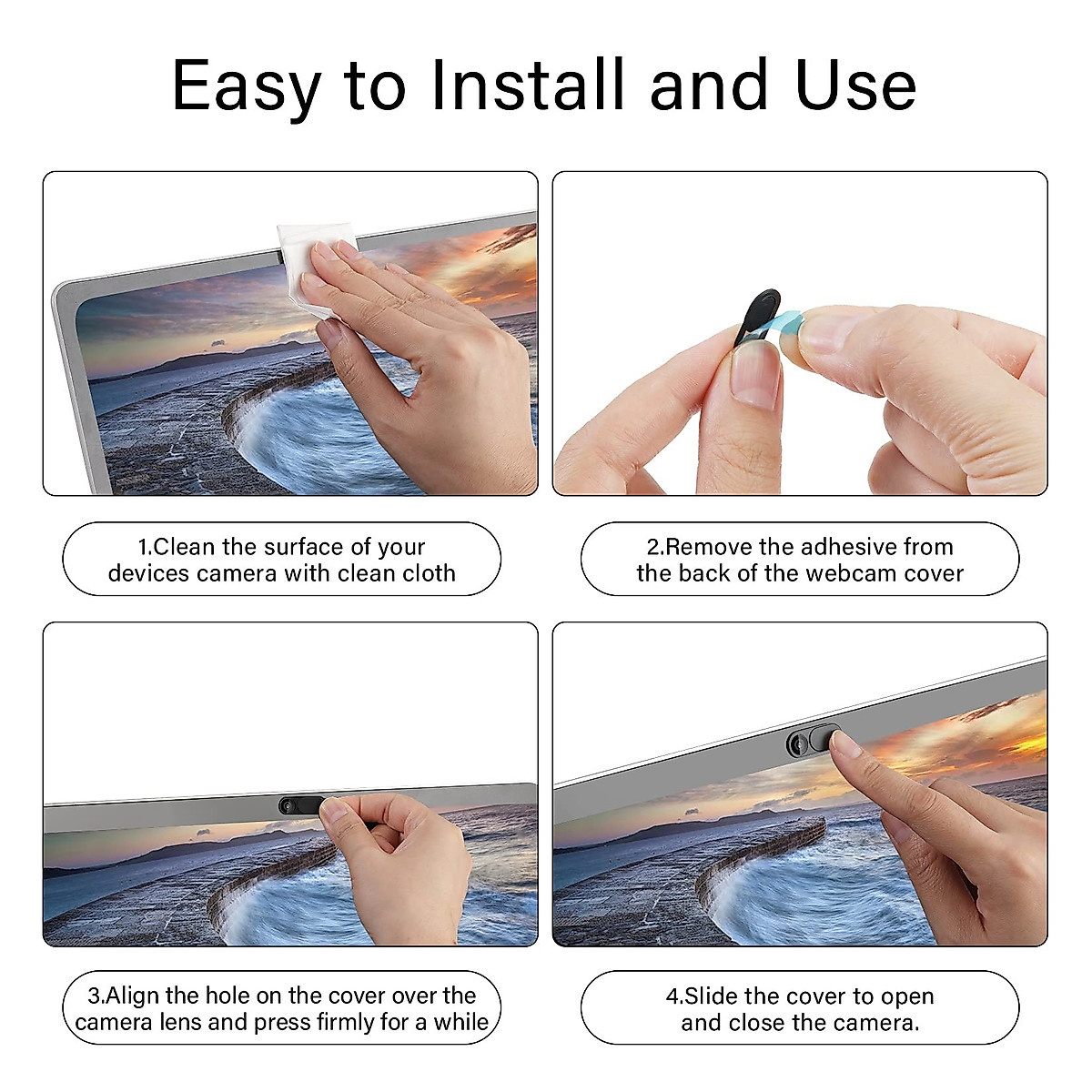 Easy to Install and Use

1.Clean the surface of your devices camera with clean cloth

2.Remove the adhesive from the back of the webcam cover

3.Align the hole on the cover over the camera lens and press firmly for a while

4.Slide the cover to open and close the camera.