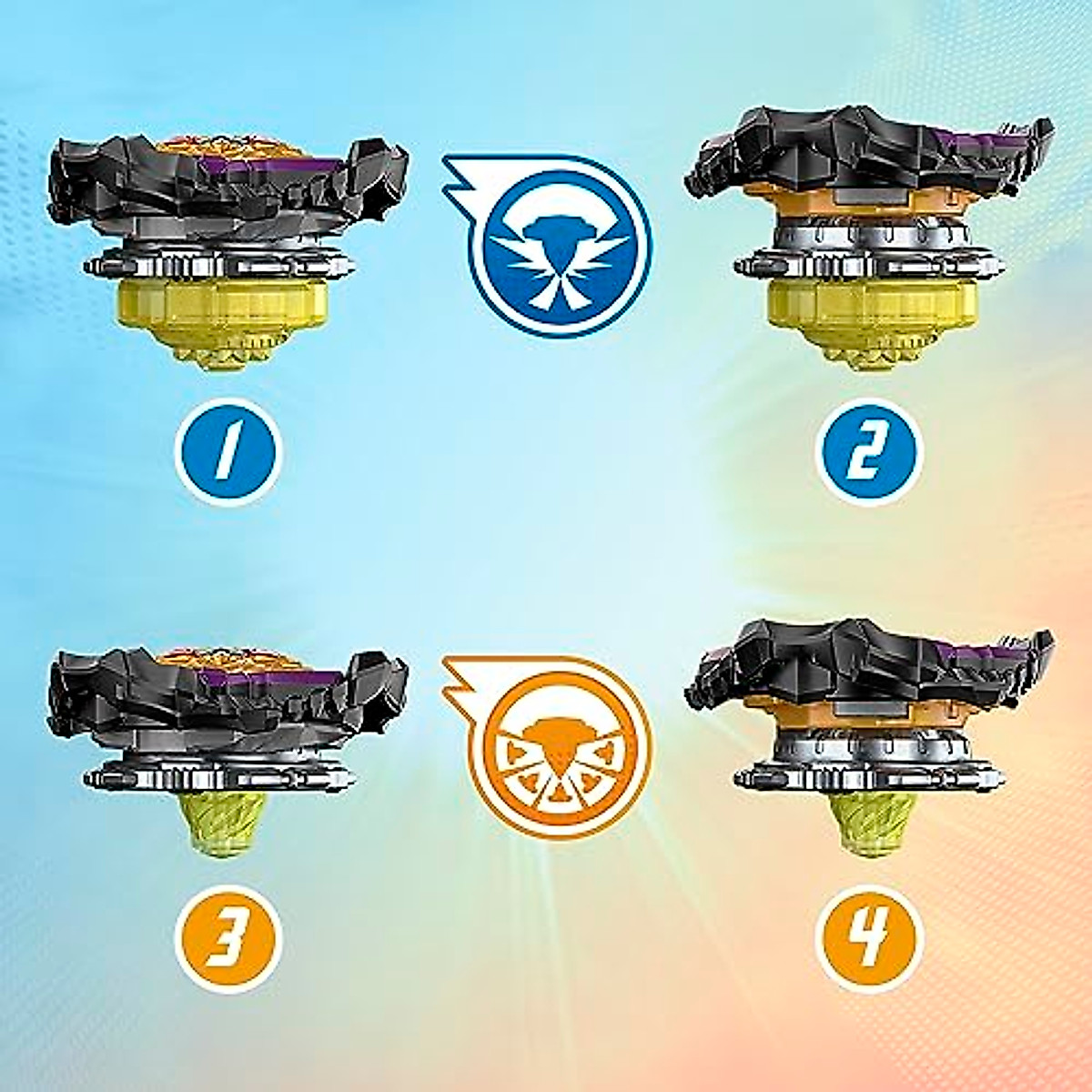 1

2

3

4