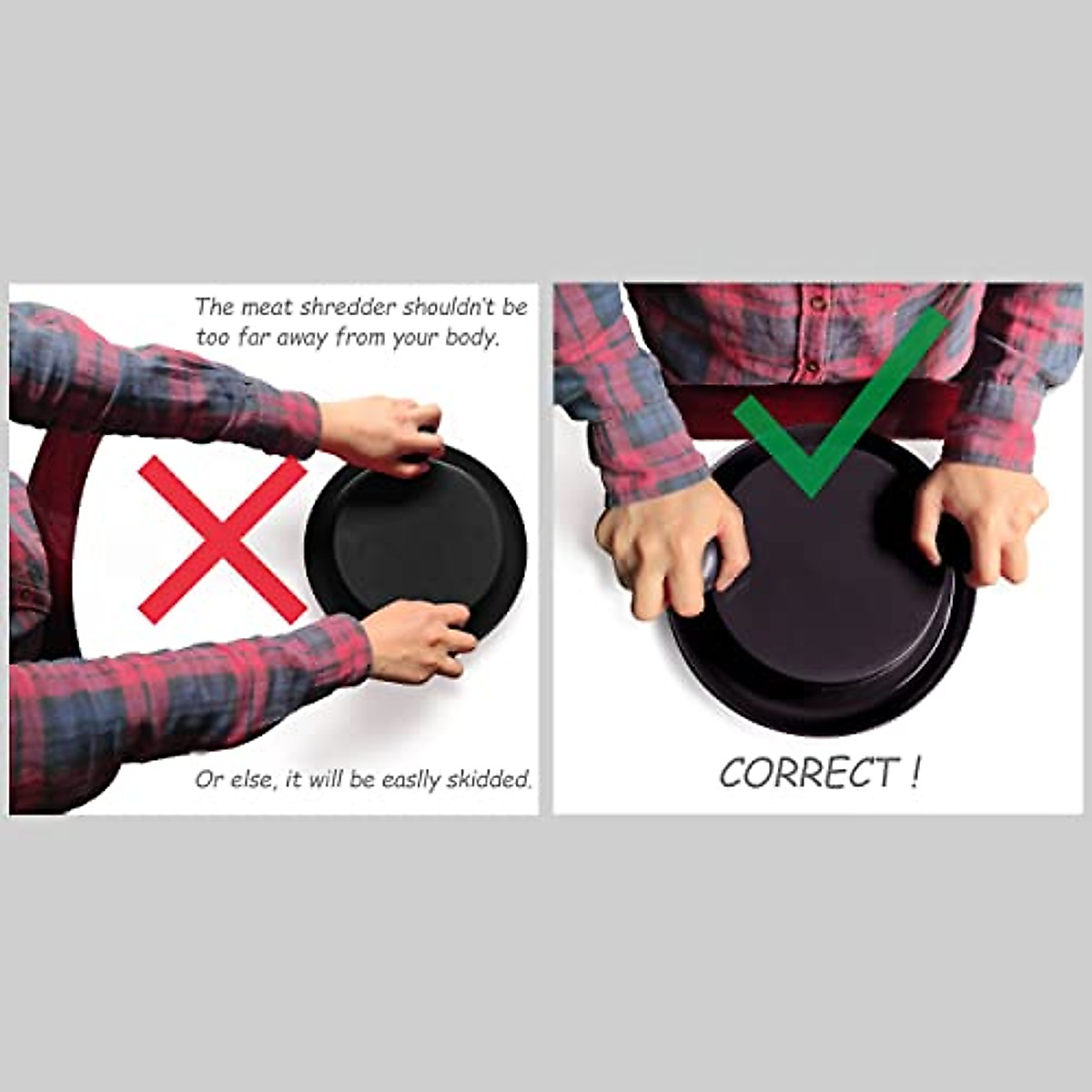 The meat shredder shouldn't be too far away from your body.

Or else, it will be easlly skidded.

CORRECT !