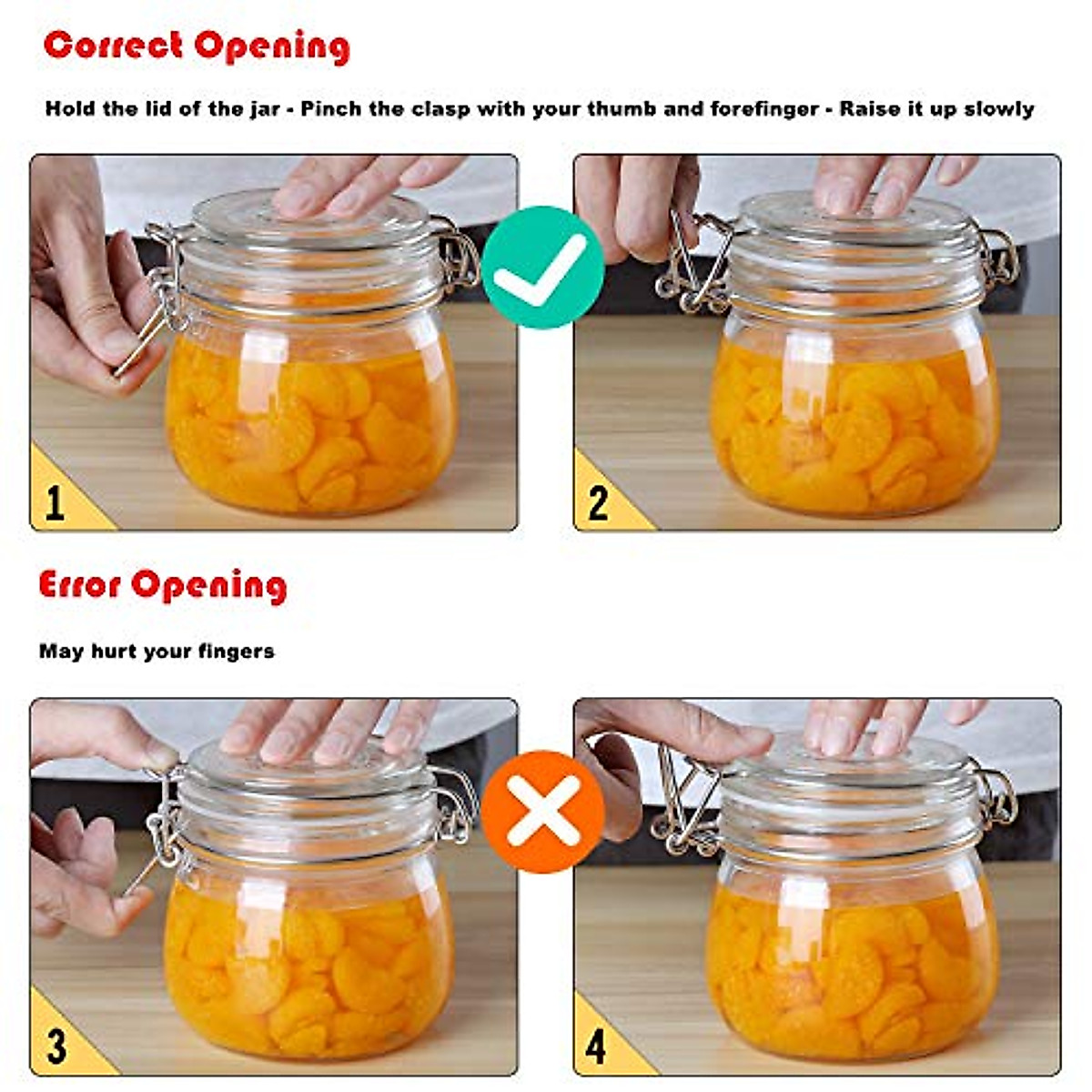 Correct Opening

Hold the lid of the jar - Pinch the clasp with your thumb and forefinger - Raise it up slowly

1

2

Error Opening

May hurt your fingers

3

4