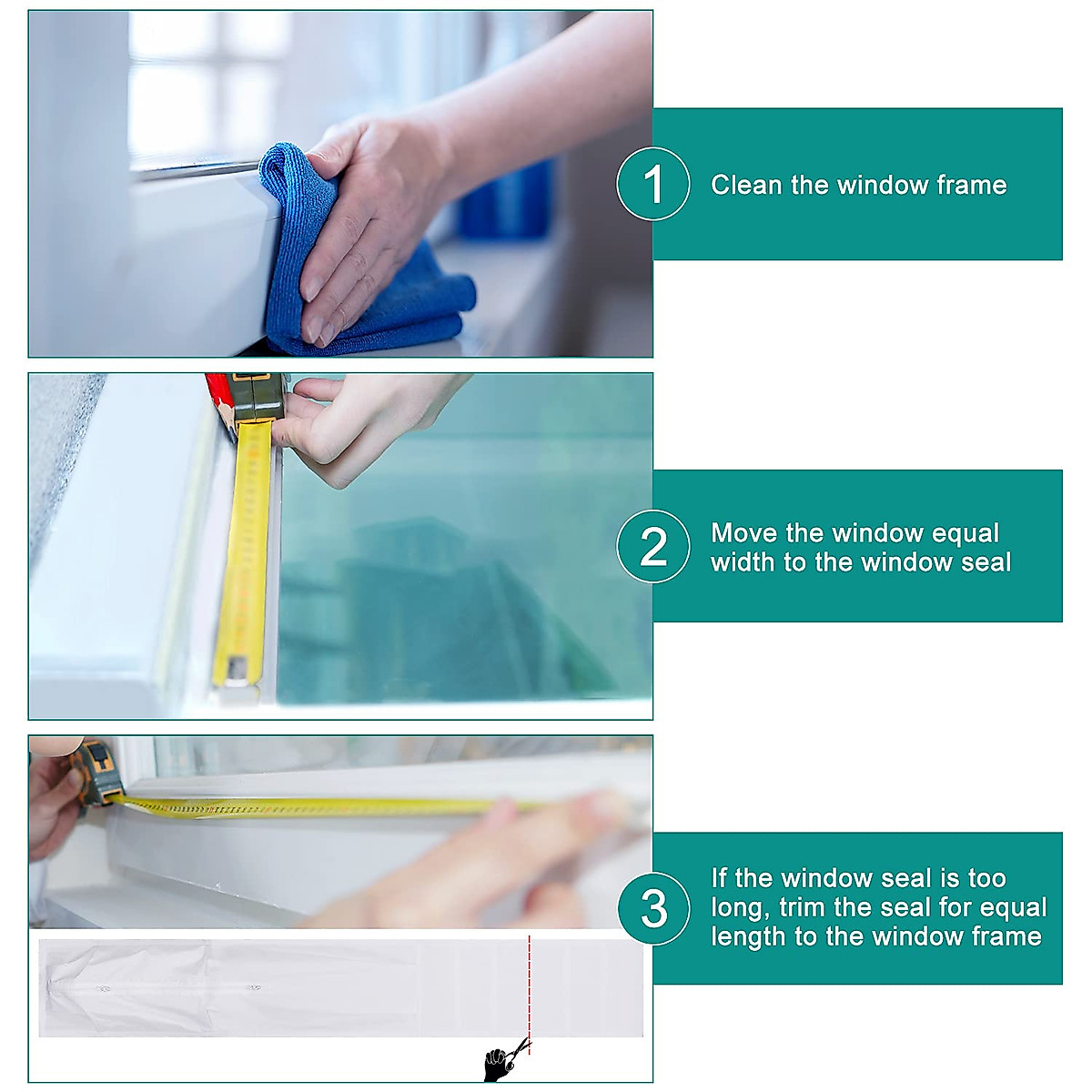 1 Clean the window frame

2 Move the window equal width to the window seal

3 If the window seal is too long, trim the seal for equal length to the window frame