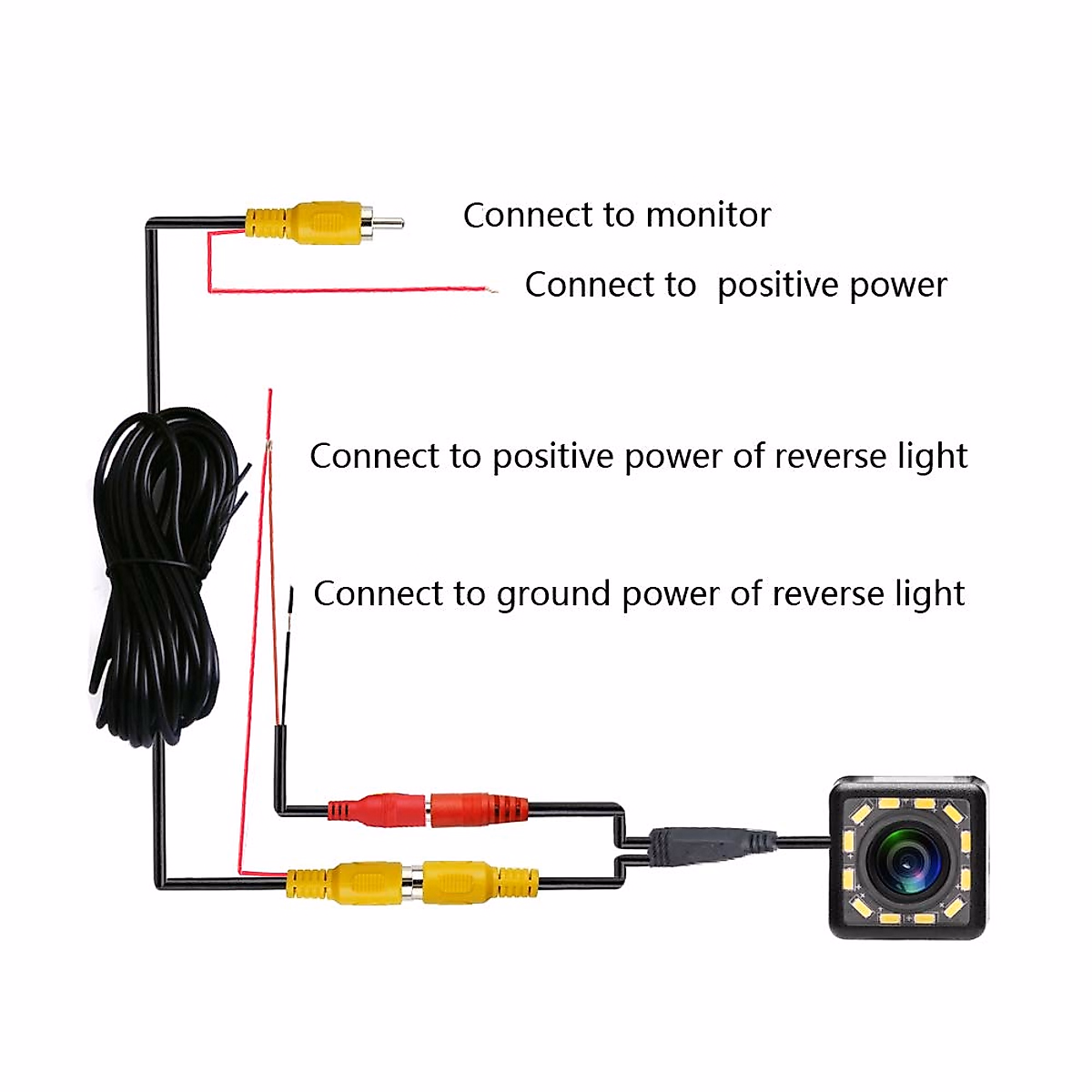 Connect to monitor

Connect to  positive power

Connect to positive power of reverse light

Connect to ground power of reverse light