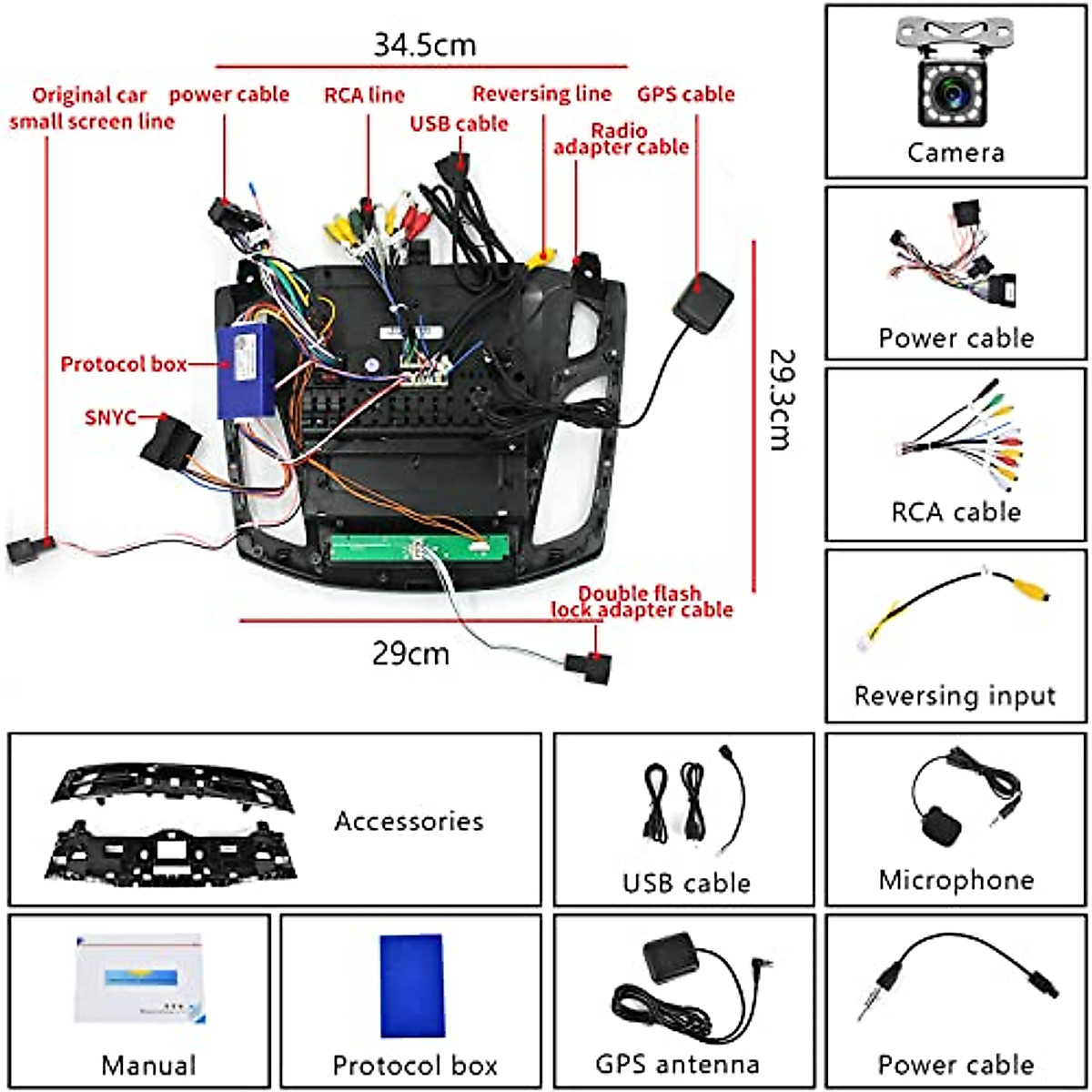 34.5cm

Original car small screen line

power cable

RCA line

USB cable

Reversing line

Radio adapter cable

GPS cable

Protocol box

SNYC

29.3cm

Double flash lock adapter cable

29cm

Camera

Power cable

RCA cable

Reversing input

Accessories

USB cable

Microphone

Manual

Protocol box

GPS antenna

Power cable