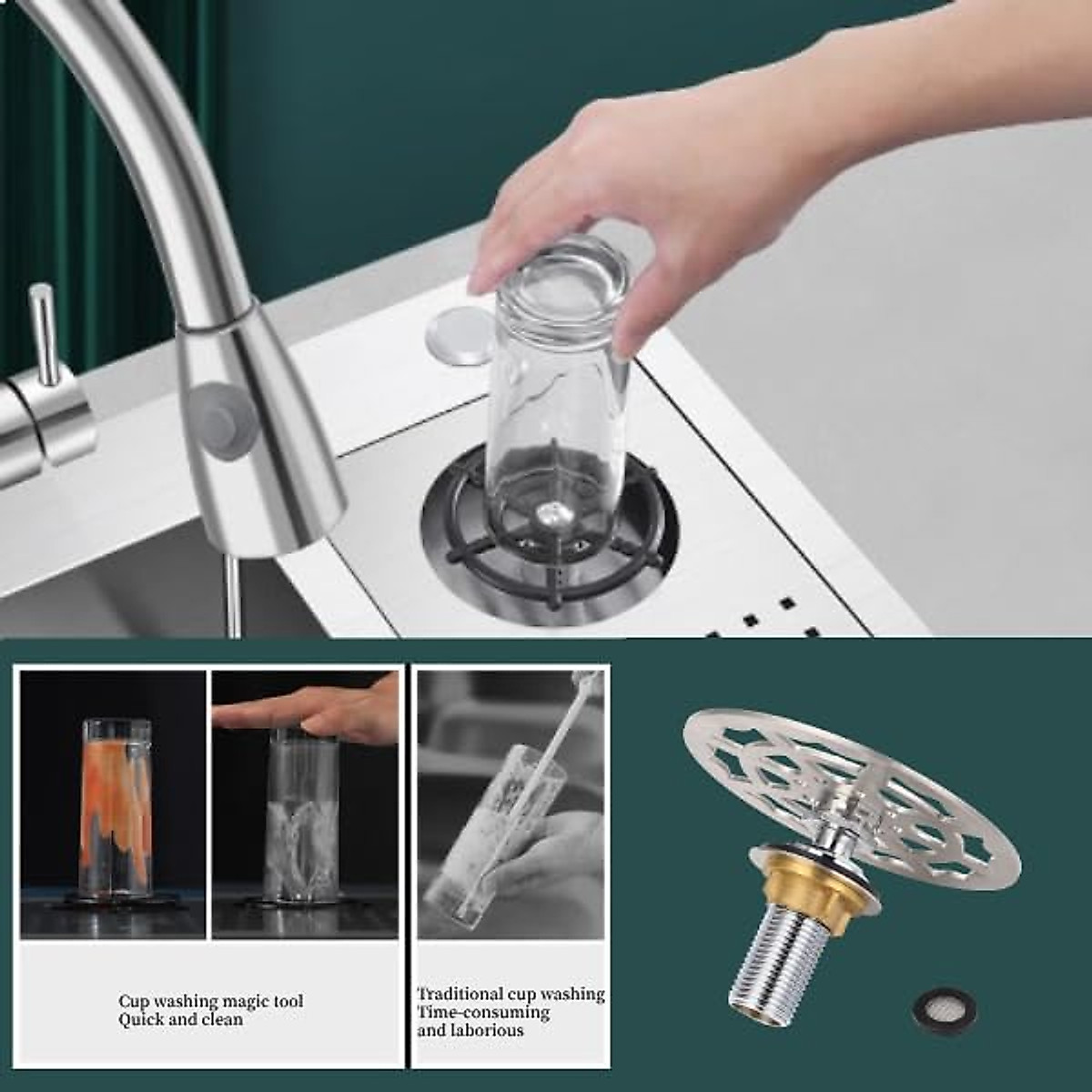 Cup washing magic tool
Quick and clean

Traditional cup washing
Time-consuming
and laborious