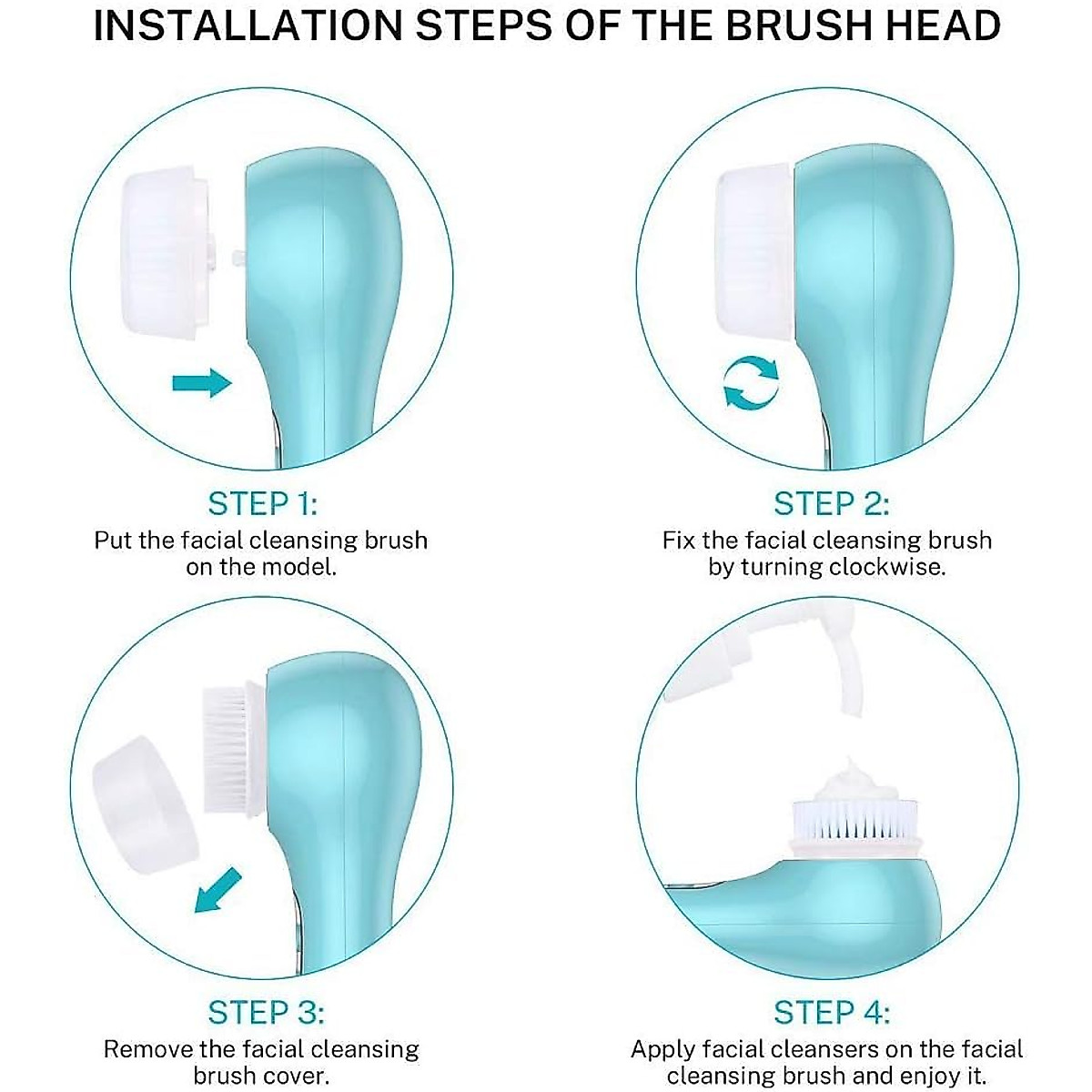 INSTALLATION STEPS OF THE BRUSH HEAD

STEP 1:
Put the facial cleansing brush on the model.

STEP 2:
Fix the facial cleansing brush by turning clockwise.

STEP 3:
Remove the facial cleansing brush cover.

STEP 4:
Apply facial cleansers on the facial cleansing brush and enjoy it.