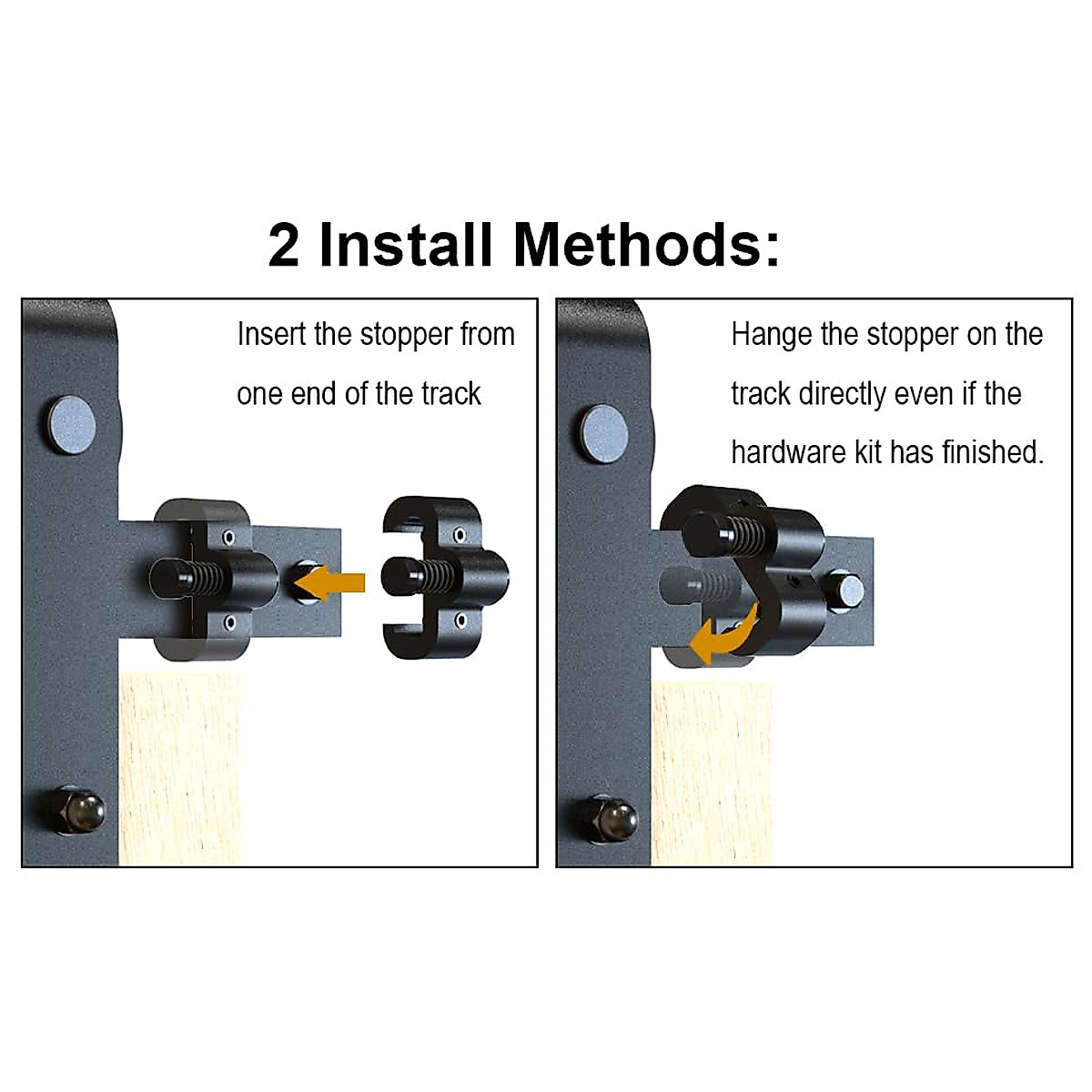 2 Install Methods:

Insert the stopper from one end of the track

Hange the stopper on the track directly even if the hardware kit has finished.