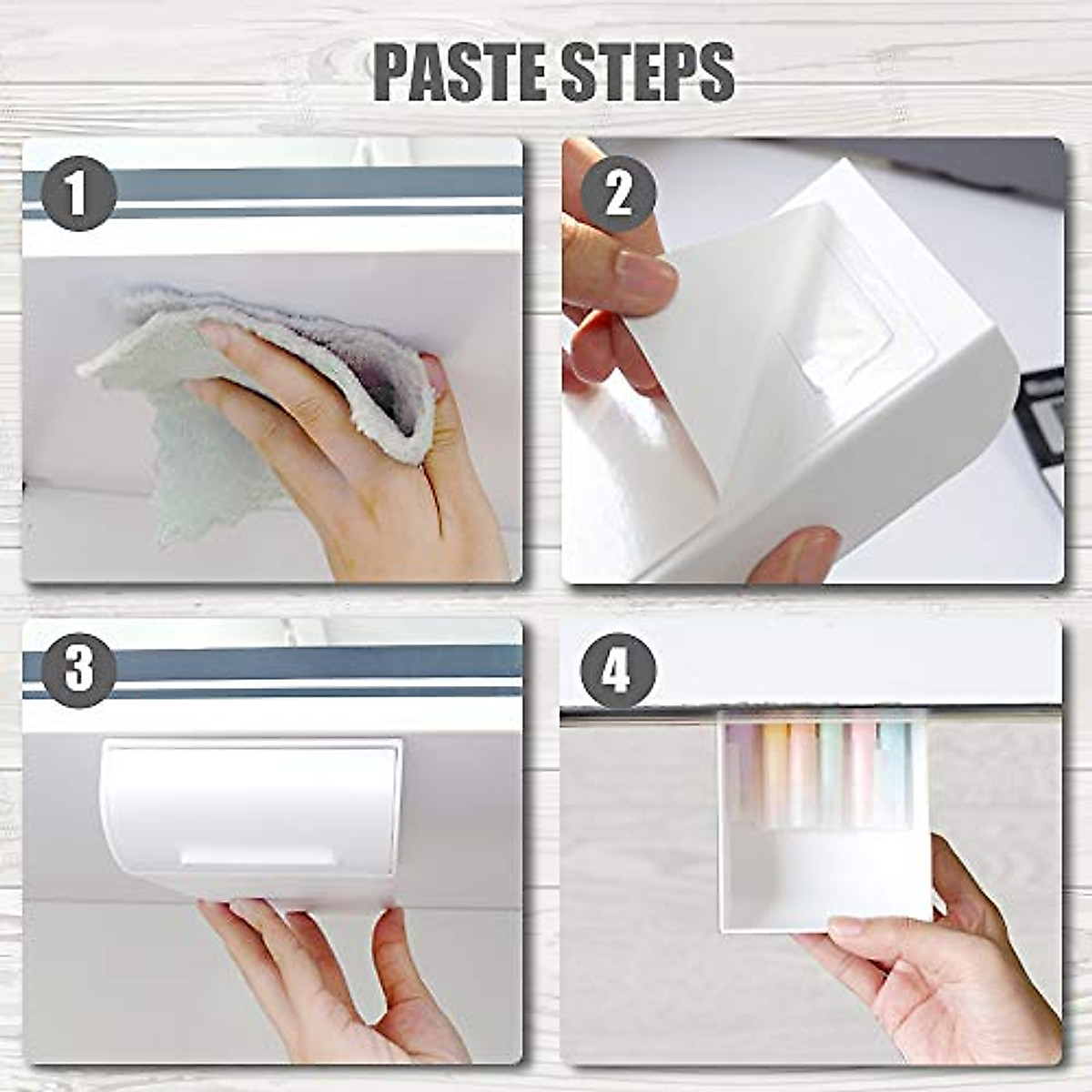 PASTE STEPS

1

2

3

4