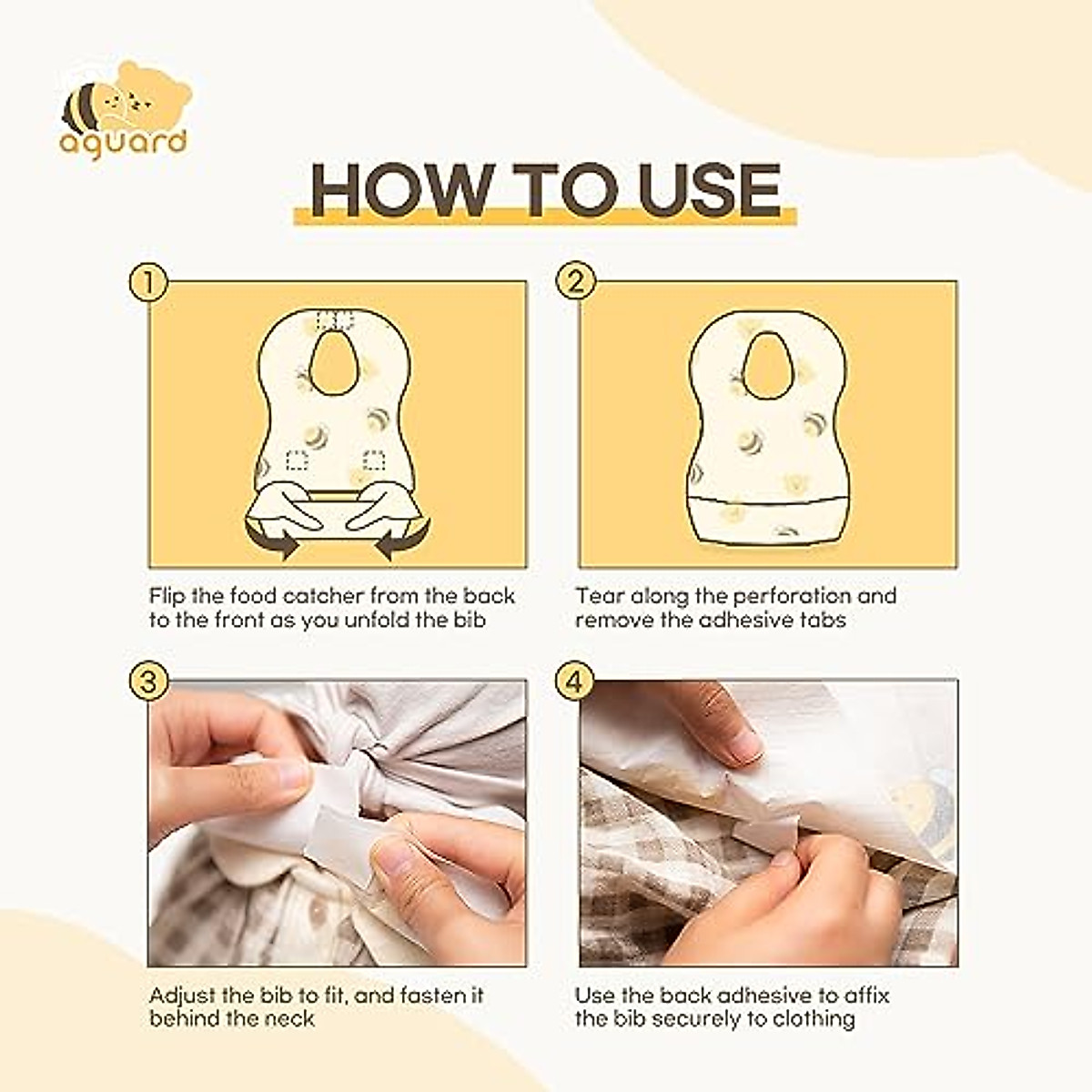 aguard

HOW TO USE

1

Flip the food catcher from the back to the front as you unfold the bib

2

Tear along the perforation and remove the adhesive tabs

3

Adjust the bib to fit, and fasten it behind the neck

4

Use the back adhesive to affix the bib securely to clothing