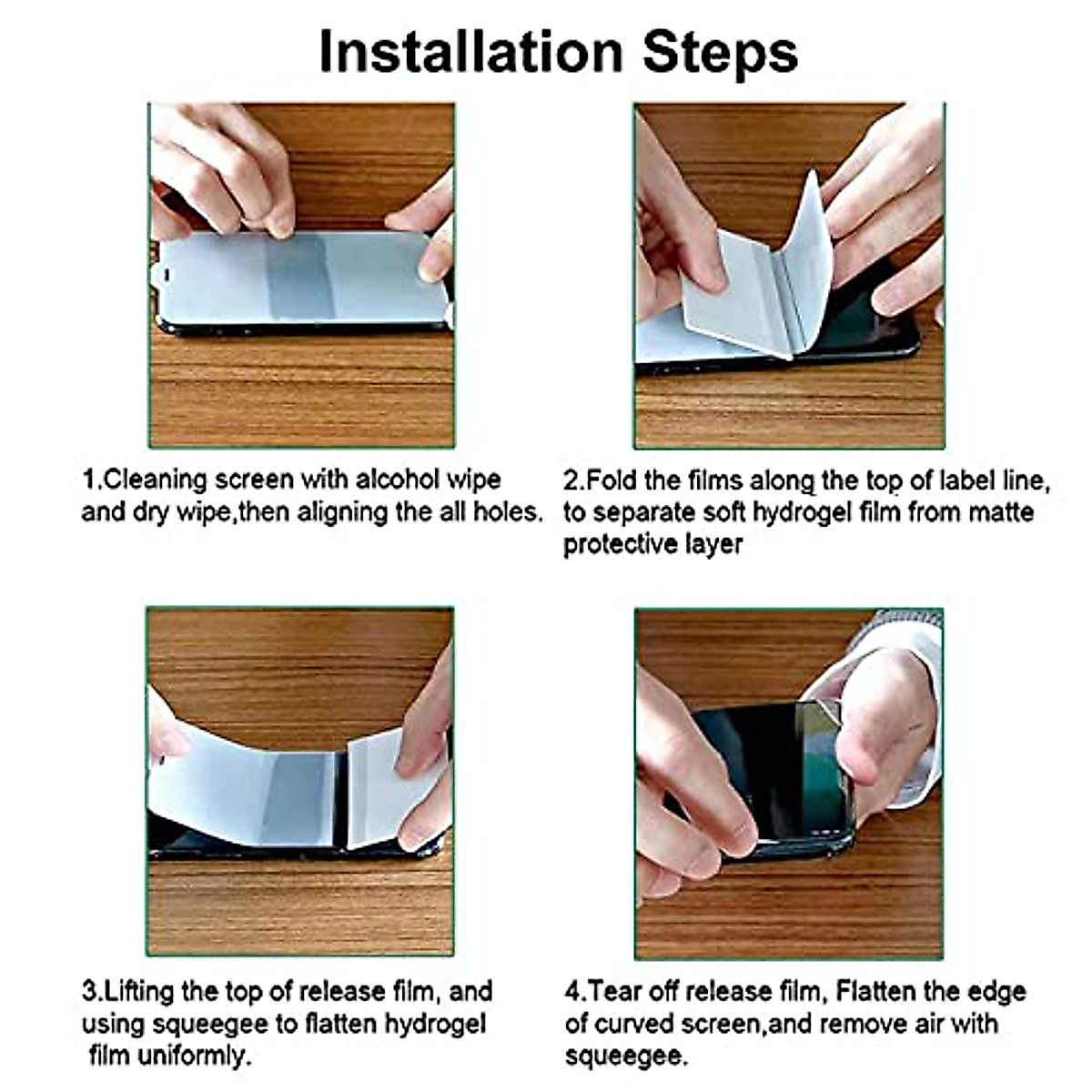 Installation Steps

1.Cleaning screen with alcohol wipe and dry wipe,then aligning the all holes.

2.Fold the films along the top of label line, to separate soft hydrogel film from matte protective layer

3.Lifting the top of release film, and using squeegee to flatten hydrogel film uniformly.

4.Tear off release film, Flatten the edge of curved screen,and remove air with squeegee.