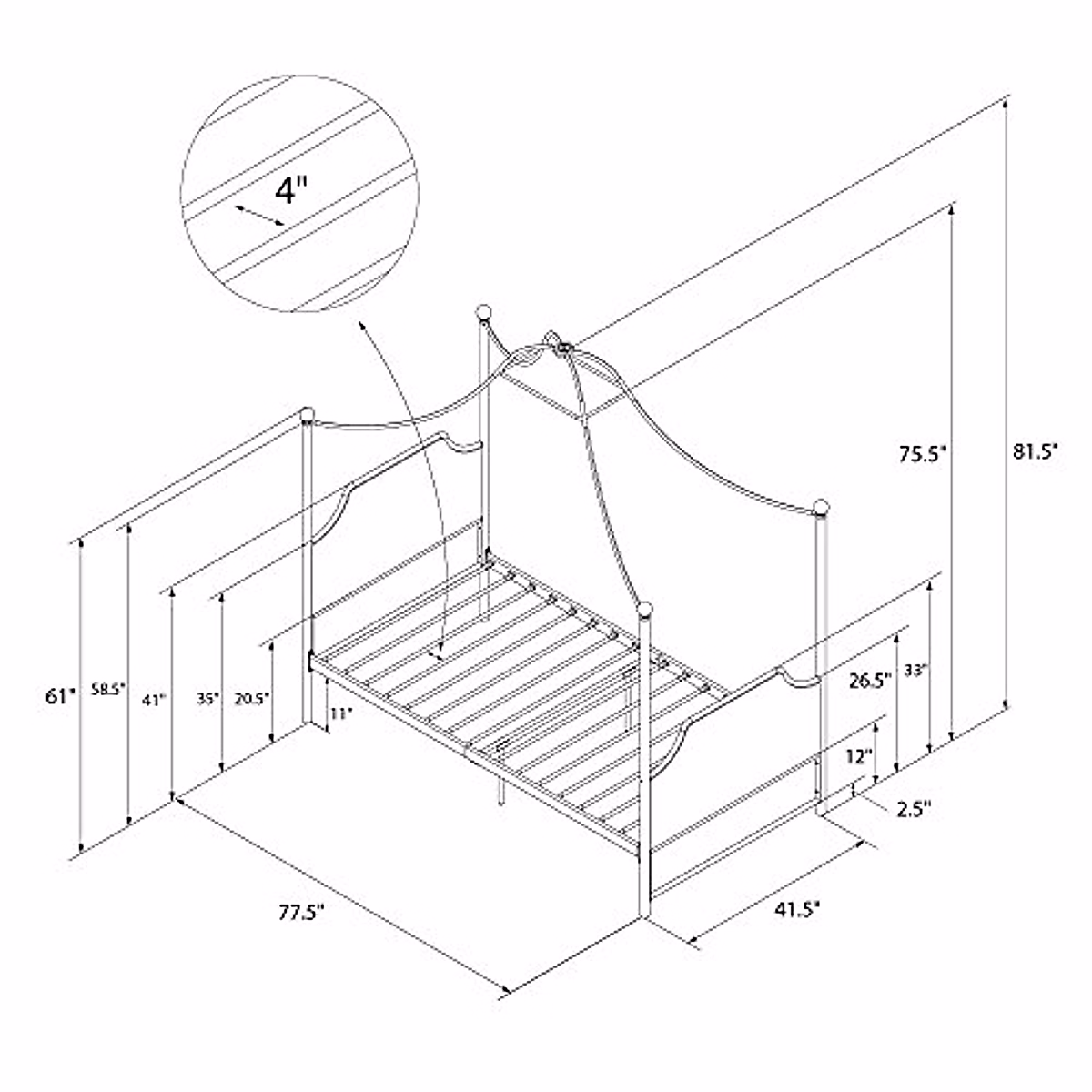 4"

75.5"

81.5"

61"

58.5"

41"

35"

20.5"

11"

26.5"

33"

12"

2.5"

77.5"

41.5"