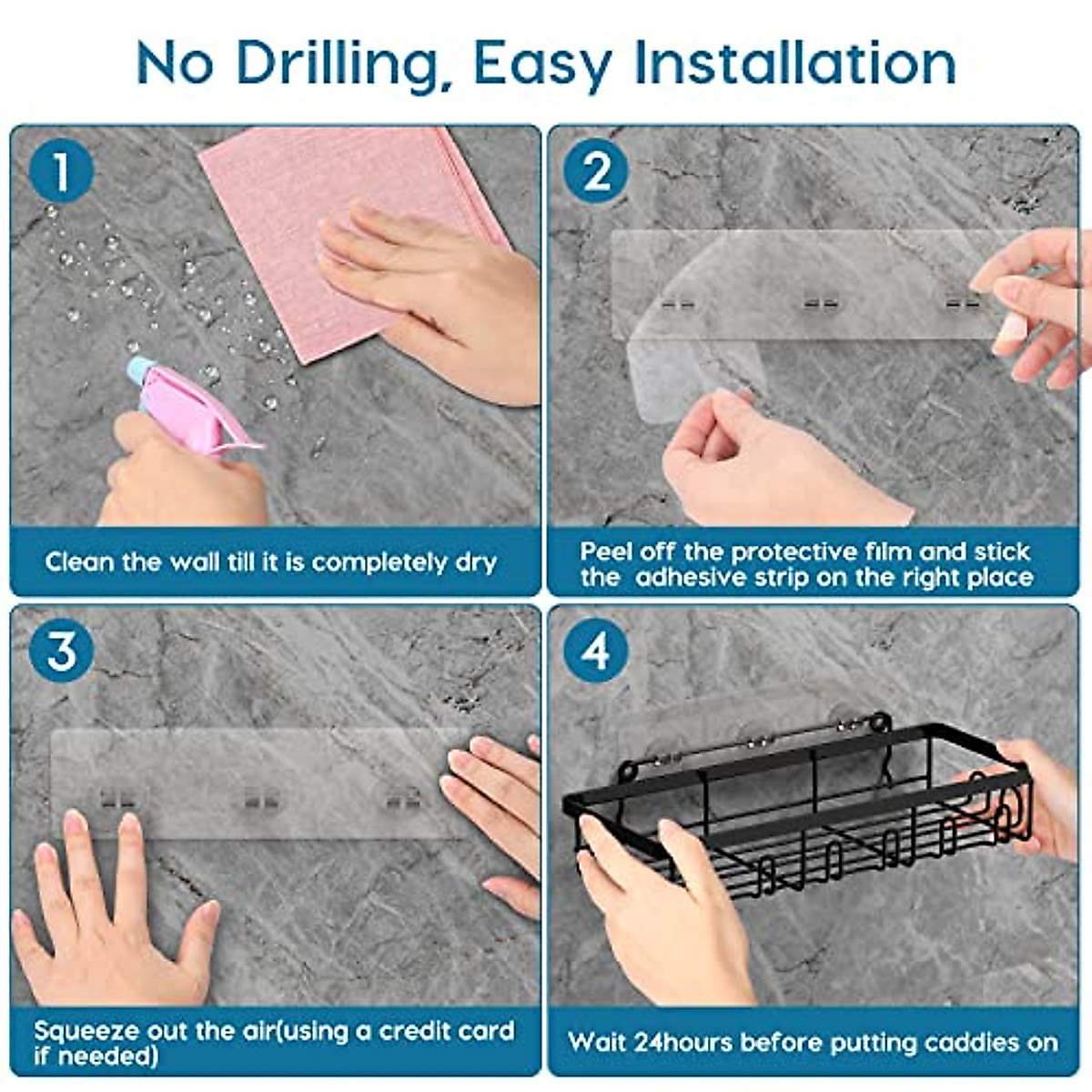 No Drilling, Easy Installation

1

Clean the wall till it is completely dry

2

Peel off the protective film and stick the adhesive strip on the right place

3

Squeeze out the air(using a credit card if needed)

4

Wait 24hours before putting caddies on