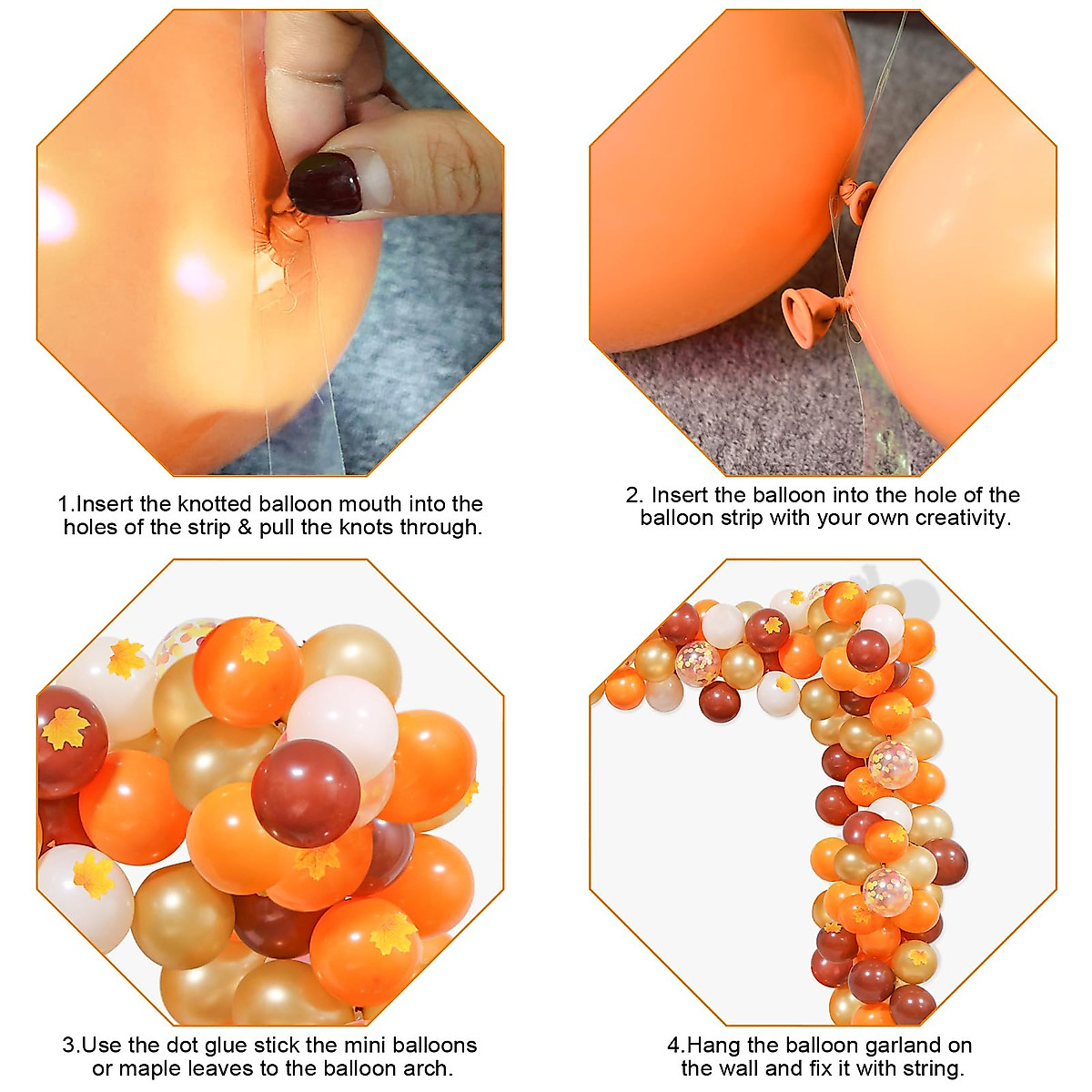 1.Insert the knotted balloon mouth into the holes of the strip & pull the knots through.

2. Insert the balloon into the hole of the balloon strip with your own creativity.

3.Use the dot glue stick the mini balloons or maple leaves to the balloon arch.

4.Hang the balloon garland on the wall and fix it with string.