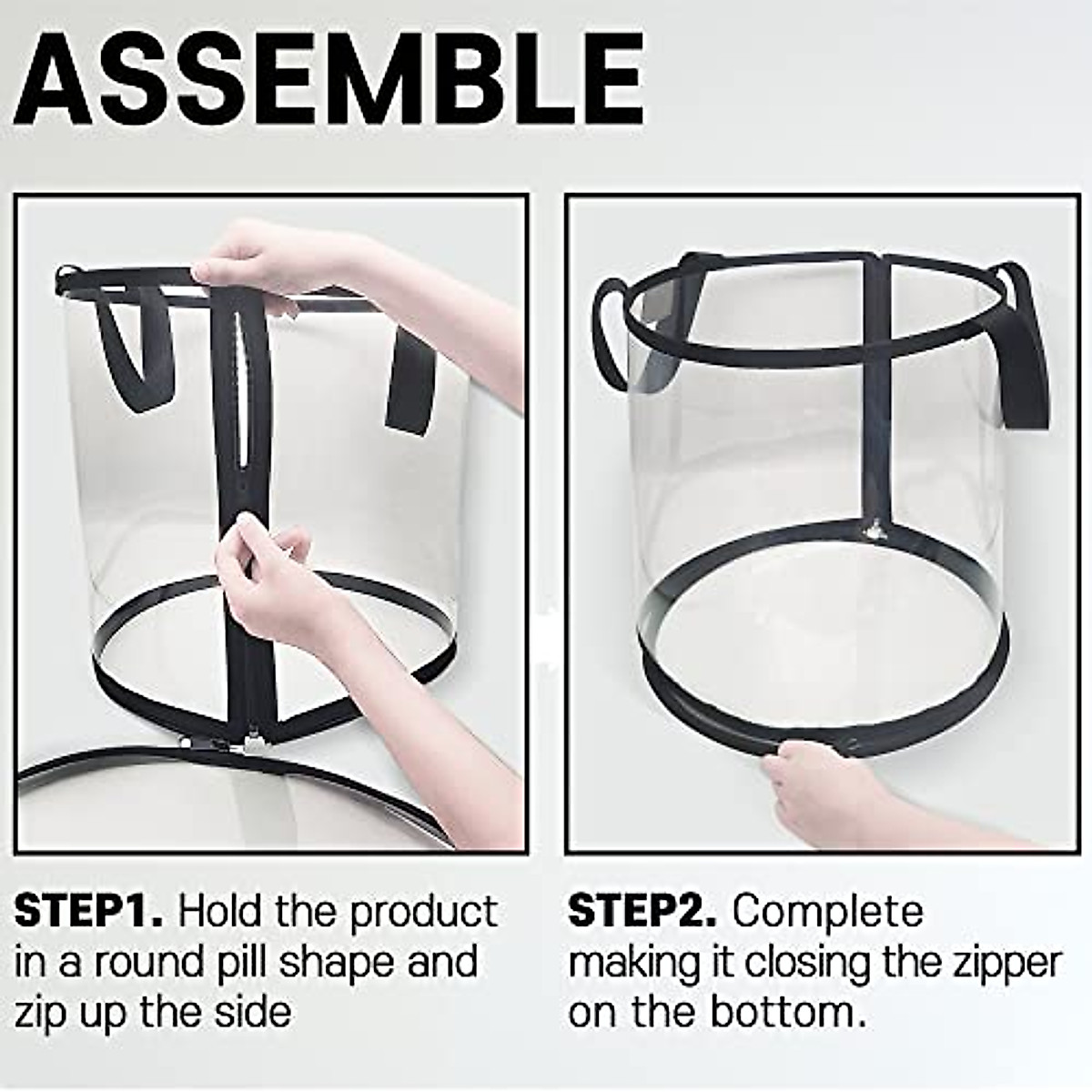 ASSEMBLE

STEP1. Hold the product in a round pill shape and zip up the side

STEP2. Complete making it closing the zipper on the bottom.