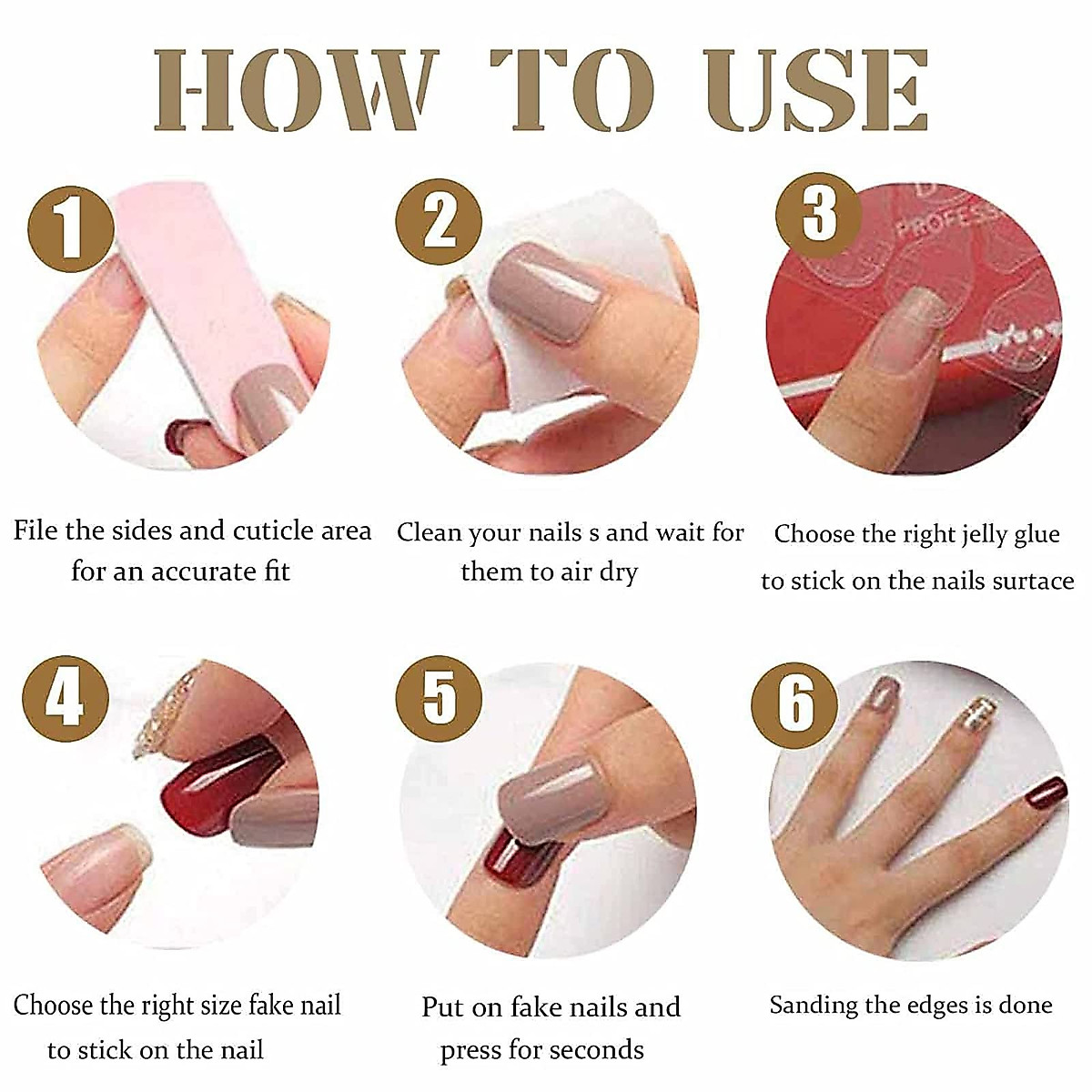 HOW TO USE

1

File the sides and cuticle area for an accurate fit

2

Clean your nails s and wait for them to air dry

3

PROFESS

Choose the right jelly glue to stick on the nails surtace

4

Choose the right size fake nail to stick on the nail

5

Put on fake nails and press for seconds

6

Sanding the edges is done