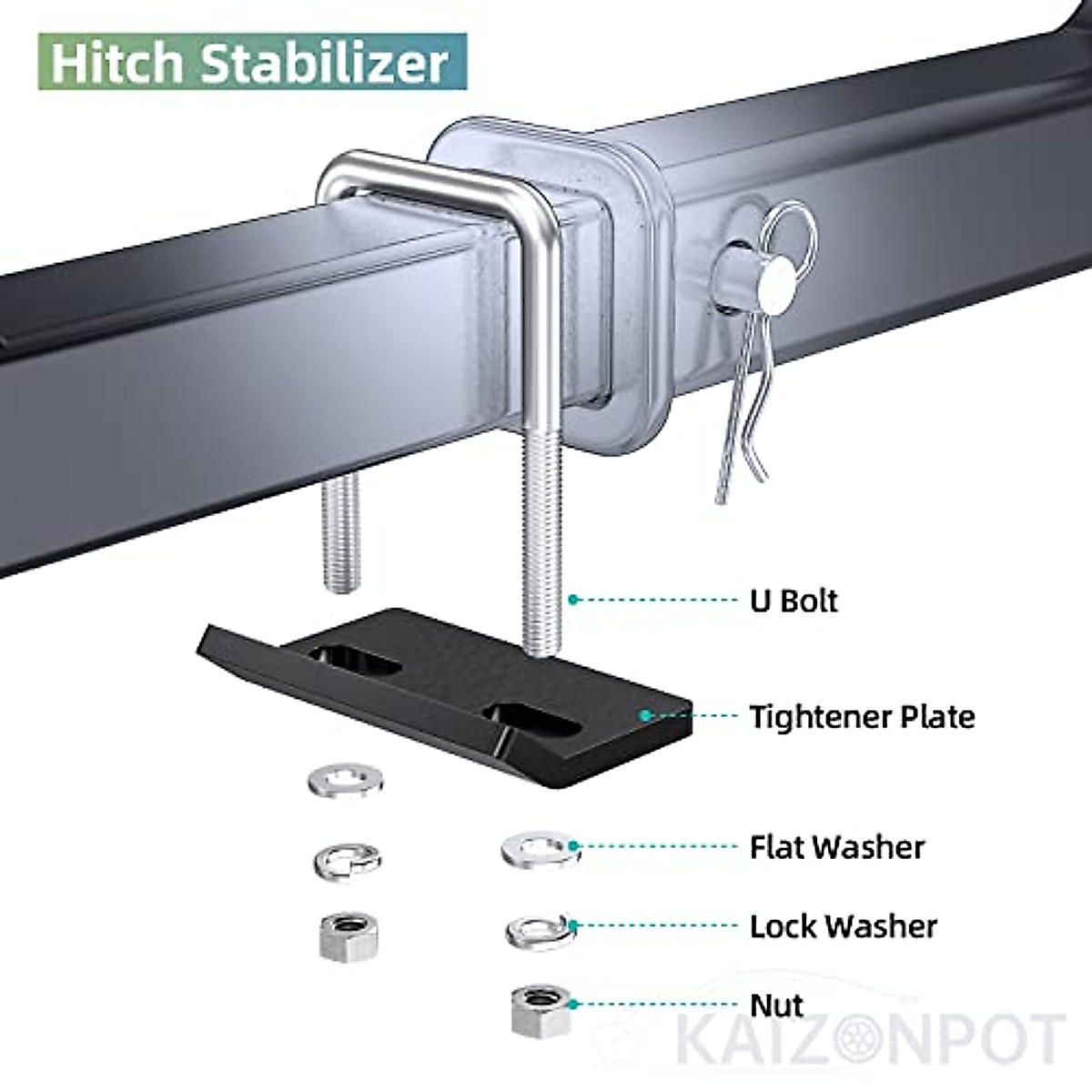 Hitch Stabilizer

U Bolt

Tightener Plate

Flat Washer

Lock Washer

Nut

KAIZONPOT