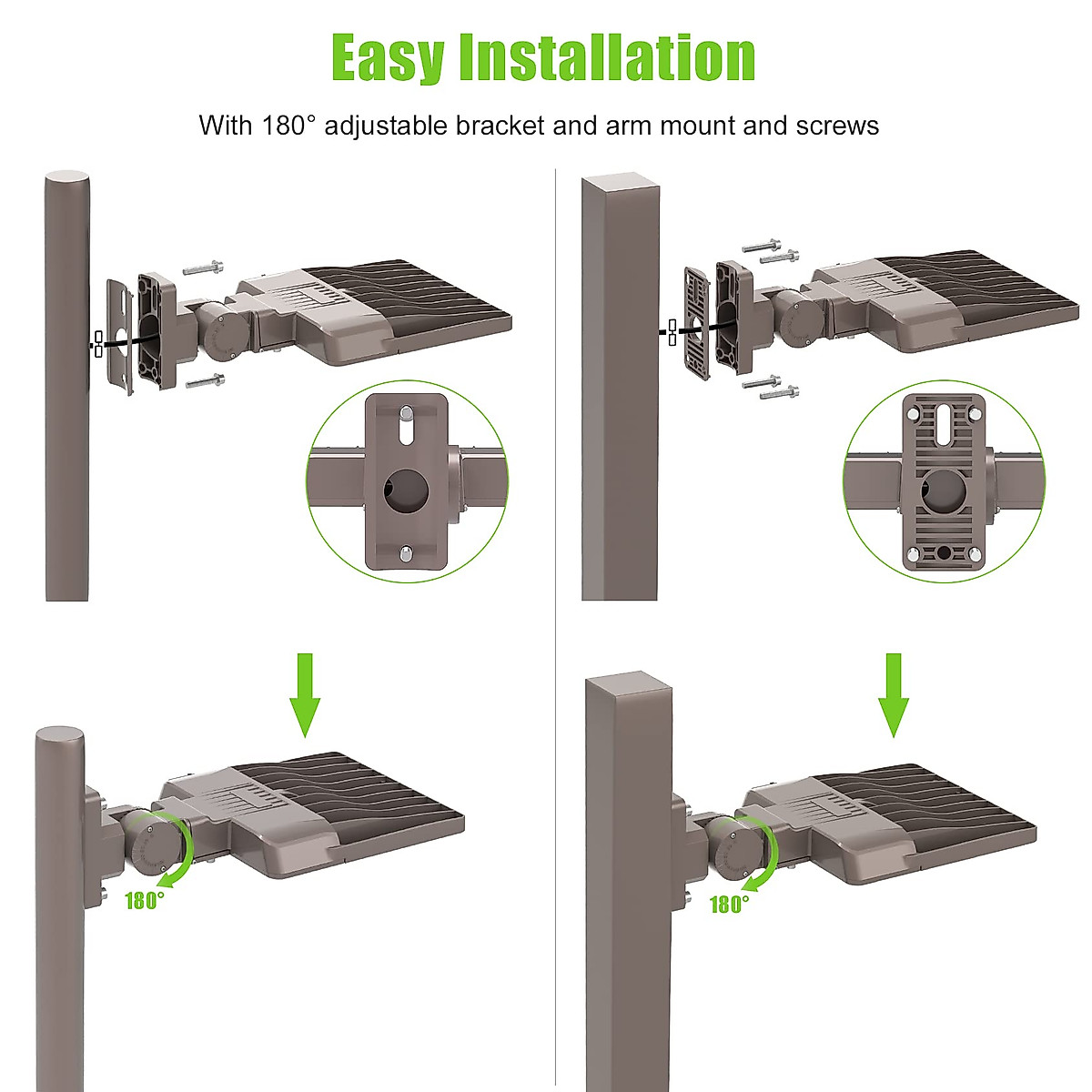 Easy Installation

With 180° adjustable bracket and arm mount and screws

180°

180°