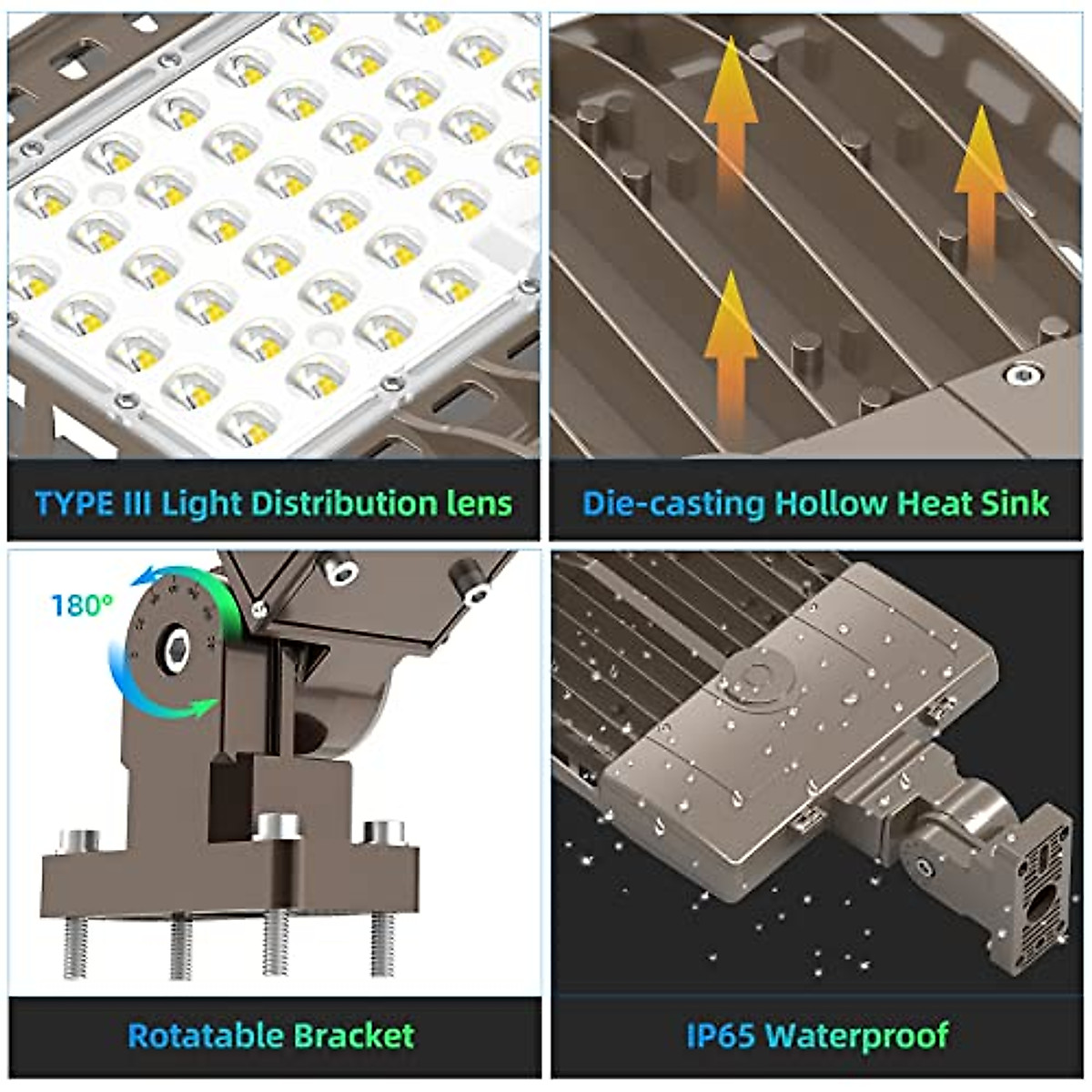 TYPE III Light Distribution lens

Die-casting Hollow Heat Sink

180°

Rotatable Bracket

IP65 Waterproof