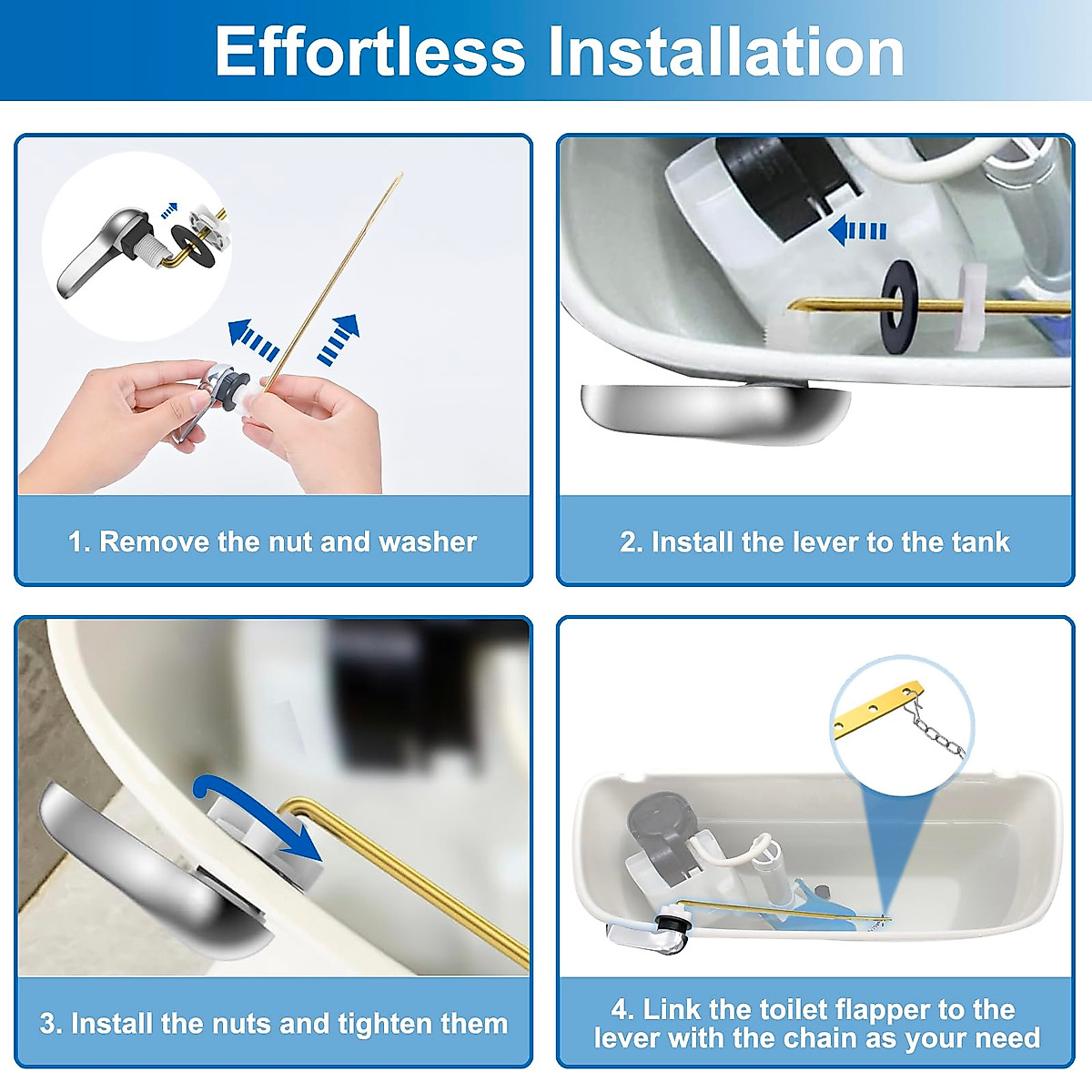 Effortless Installation

1. Remove the nut and washer

2. Install the lever to the tank

3. Install the nuts and tighten them

4. Link the toilet flapper to the lever with the chain as your need