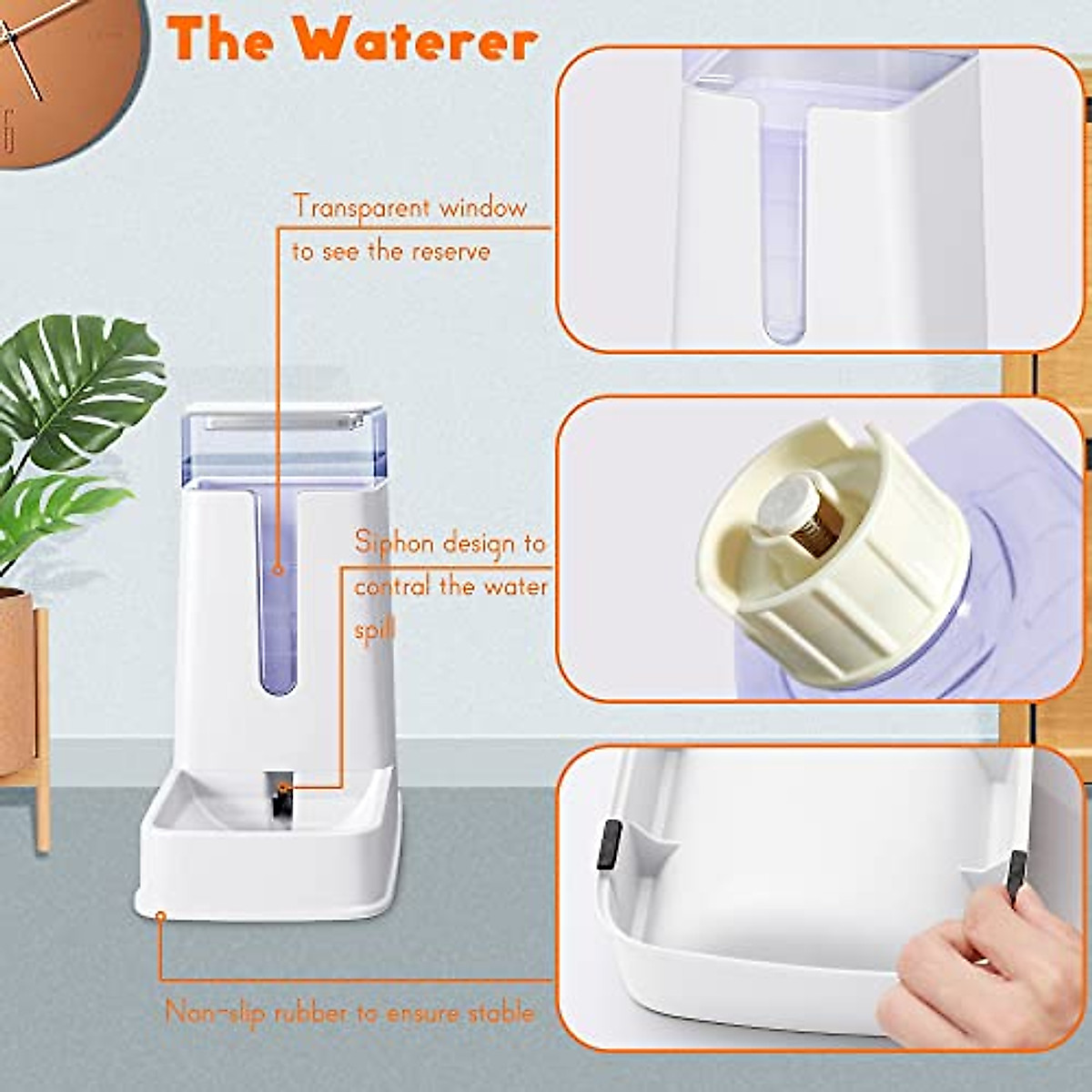 The Waterer

Transparent window to see the reserve

Siphon design to contral the water spill

Non-slip rubber to ensure stable