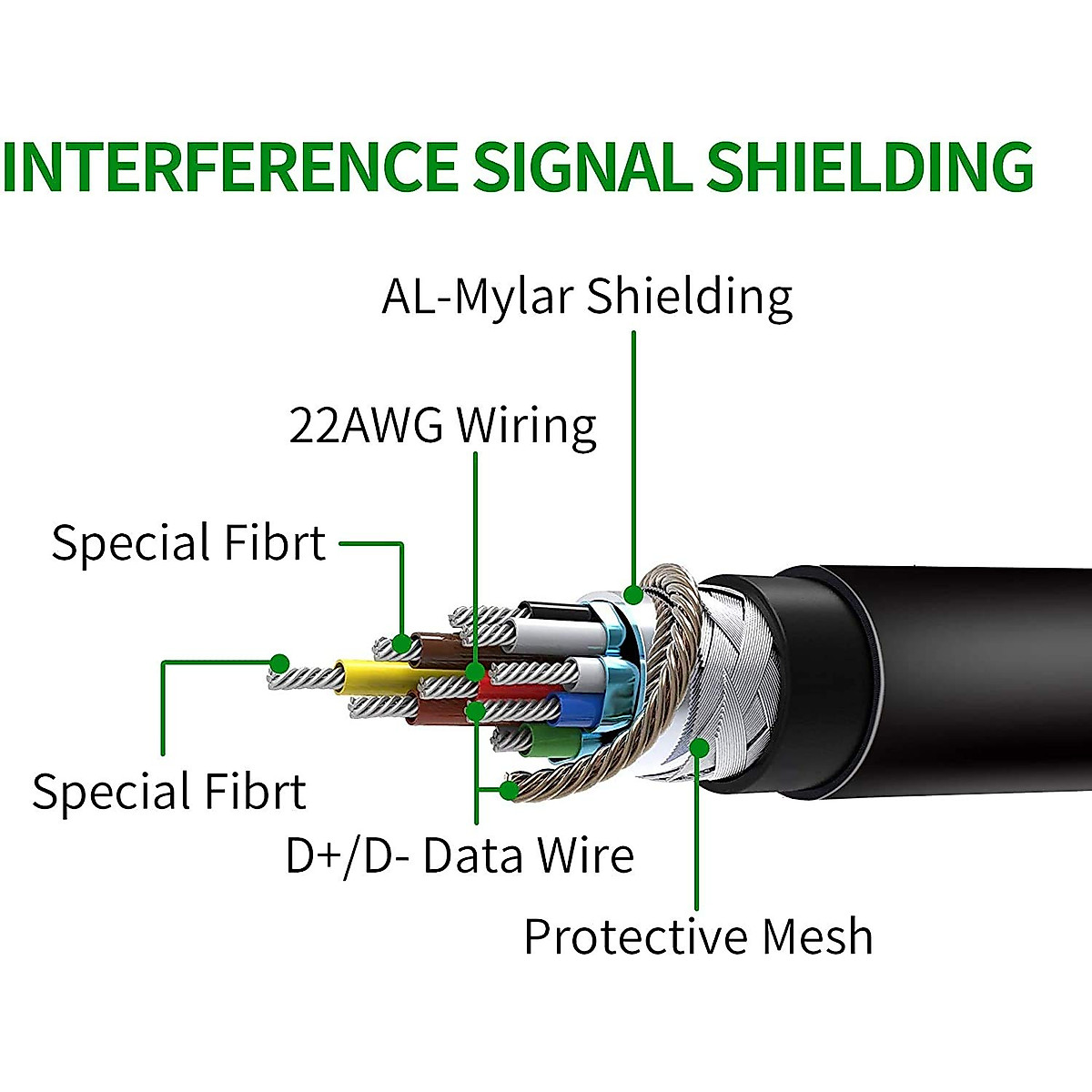 INTERFERENCE SIGNAL SHIELDING

AL-Mylar Shielding

22AWG Wiring

Special Fibrt

Special Fibrt

D+/D- Data Wire

Protective Mesh