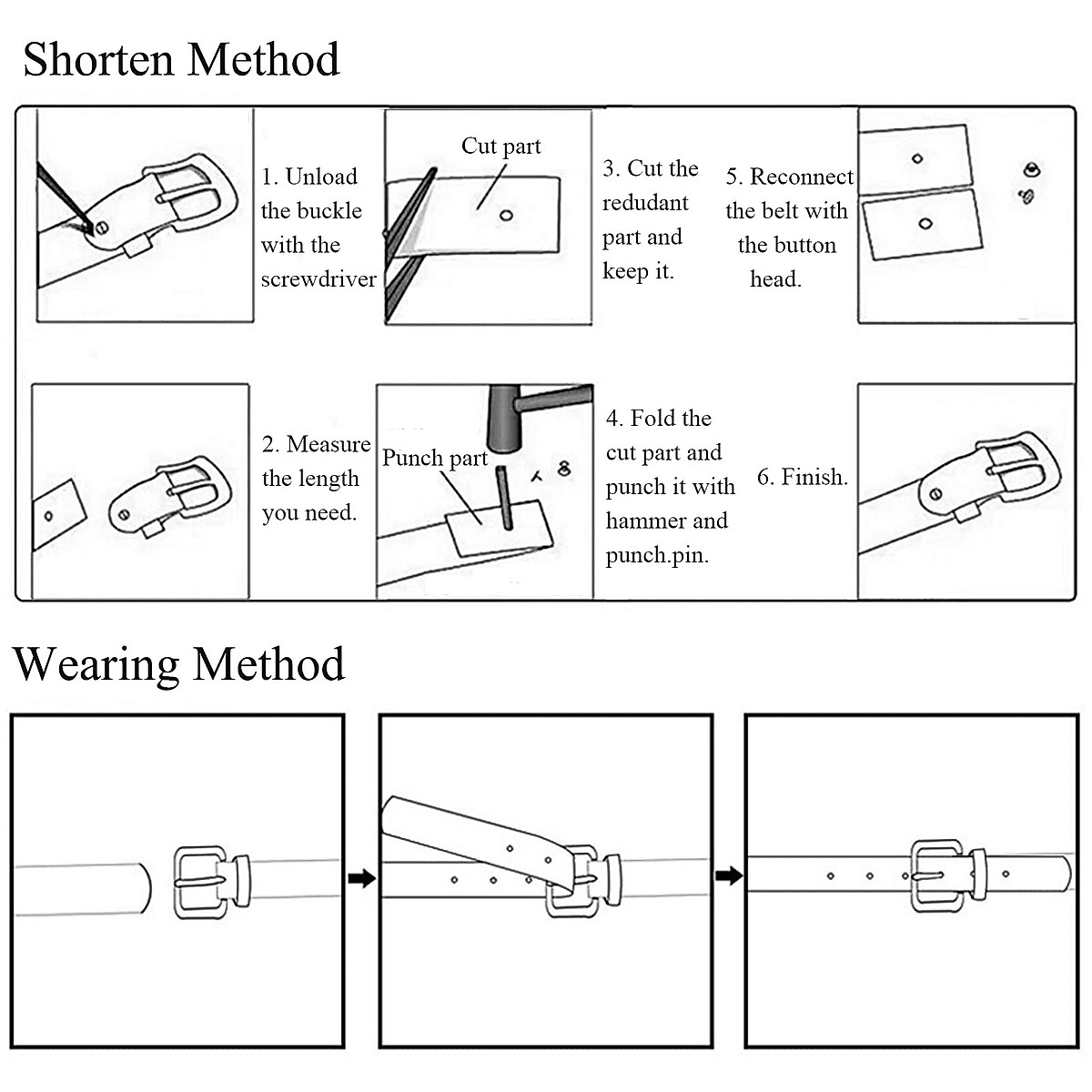 Shorten Method

1. Unload the buckle with the screwdriver

Cut part

3. Cut the redudant part and keep it.

5. Reconnect the belt with the button head.

2. Measure the length you need.

Punch part

4. Fold the cut part and punch it with hammer and punch.pin.

6. Finish.

Wearing Method