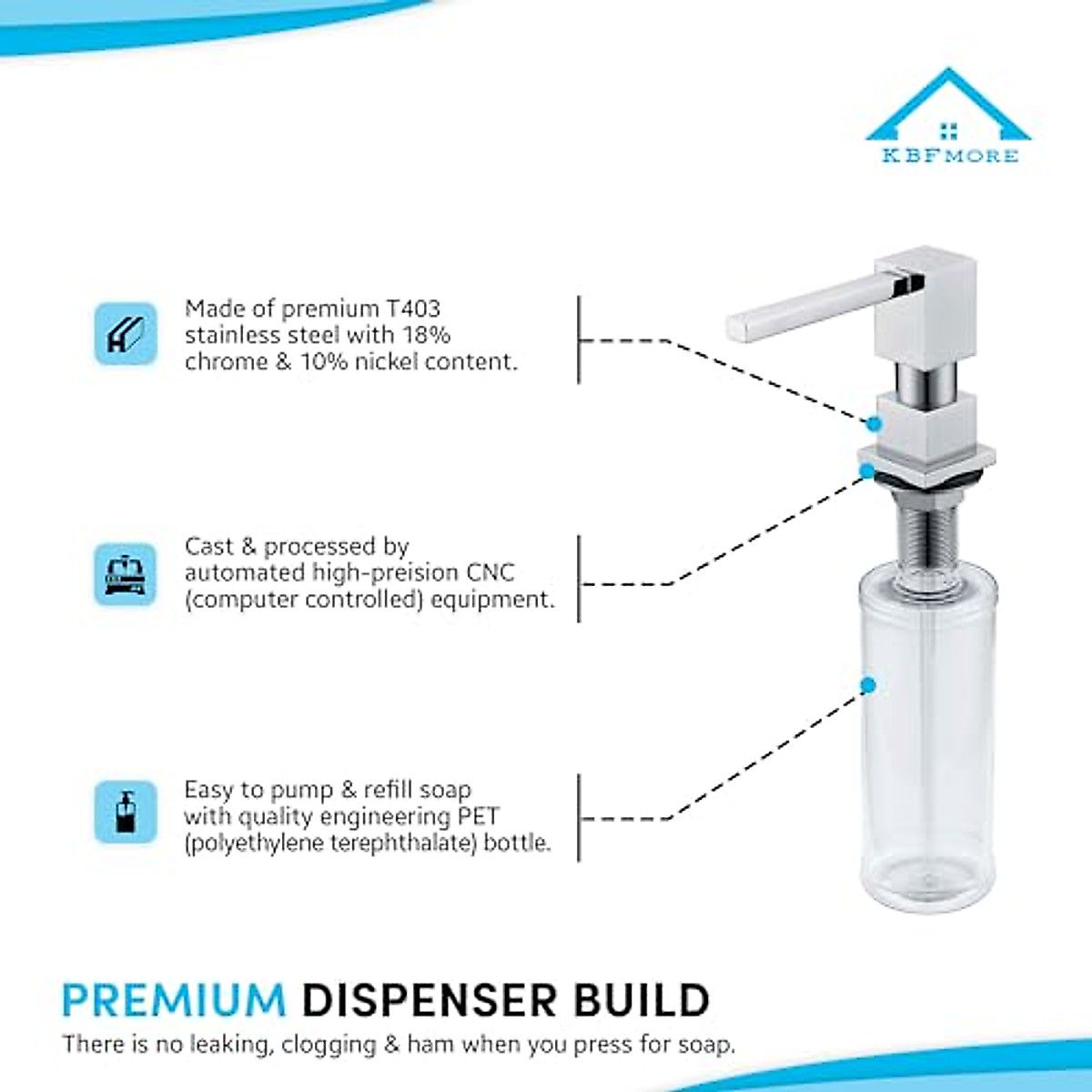 KBFMORE

Made of premium T403 stainless steel with 18% chrome & 10% nickel content.

Cast & processed by automated high-preision CNC (computer controlled) equipment.

Easy to pump & refill soap with quality engineering PET (polyethylene terephthalate) bottle.

PREMIUM DISPENSER BUILD

There is no leaking, clogging & ham when you press for soap.