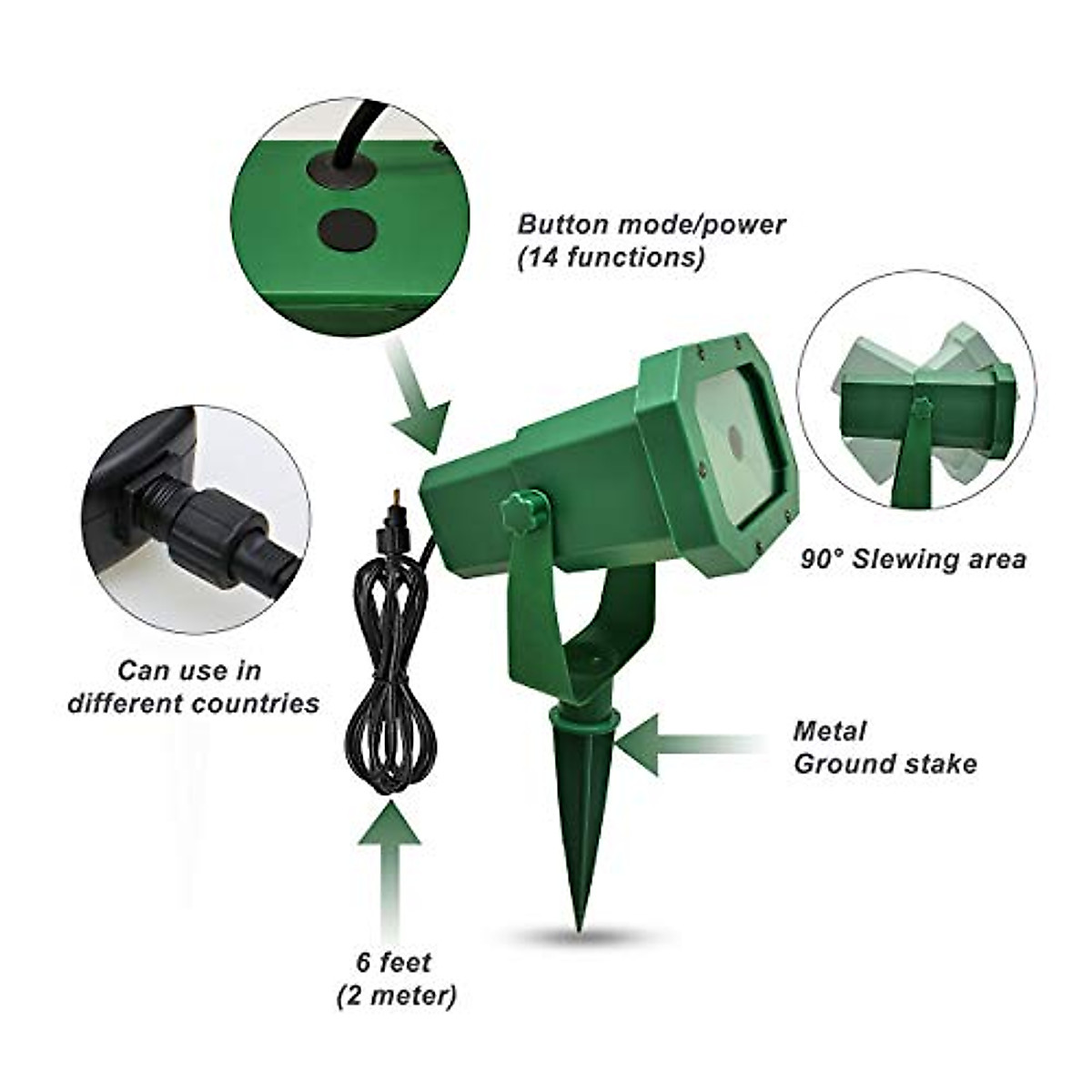 Button mode/power
(14 functions)

90° Slewing area

Can use in
different countries

Metal
Ground stake

6 feet
(2 meter)