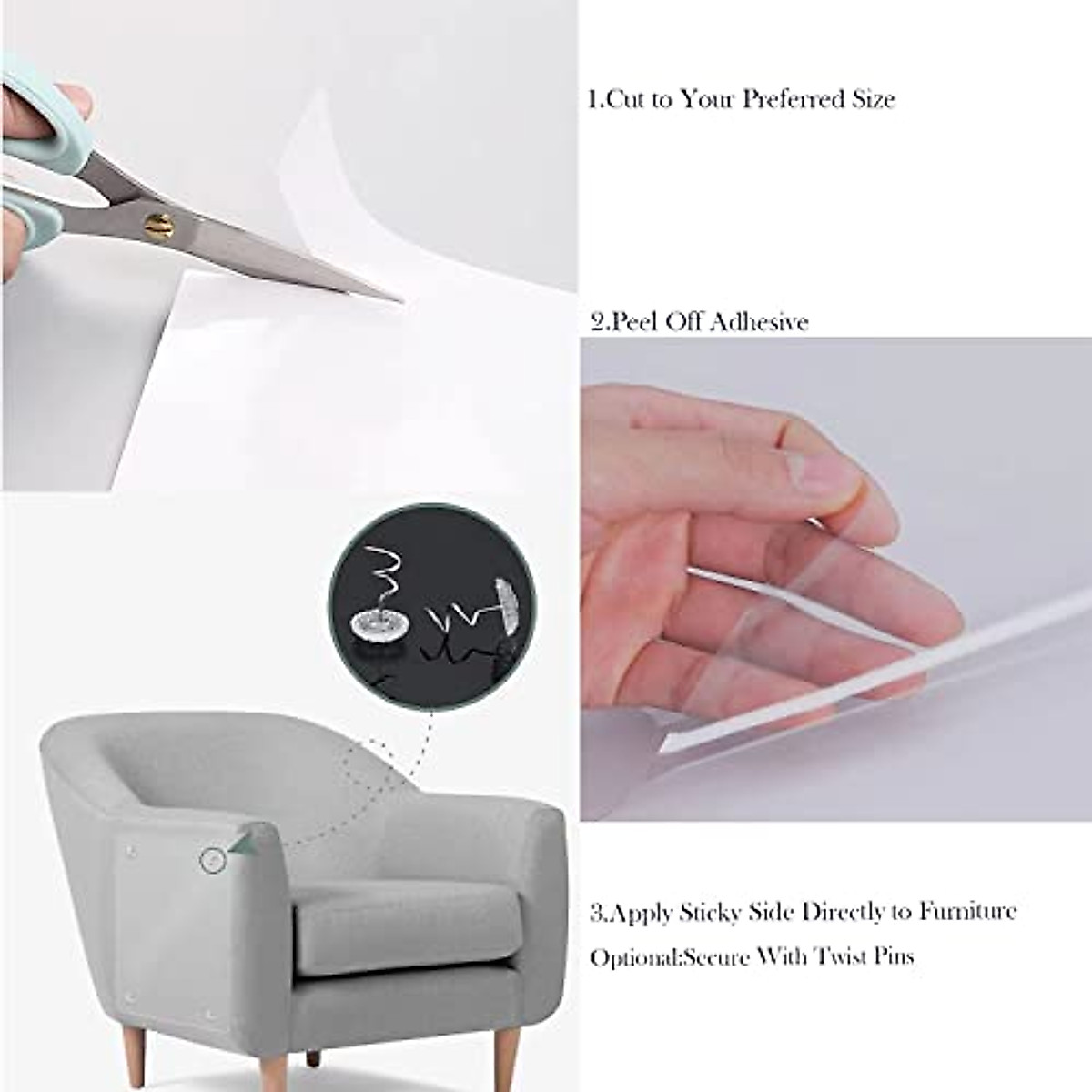 1.Cut to Your Preferred Size

2.Peel Off Adhesive

3.Apply Sticky Side Directly to Furniture

Optional:Secure With Twist Pins