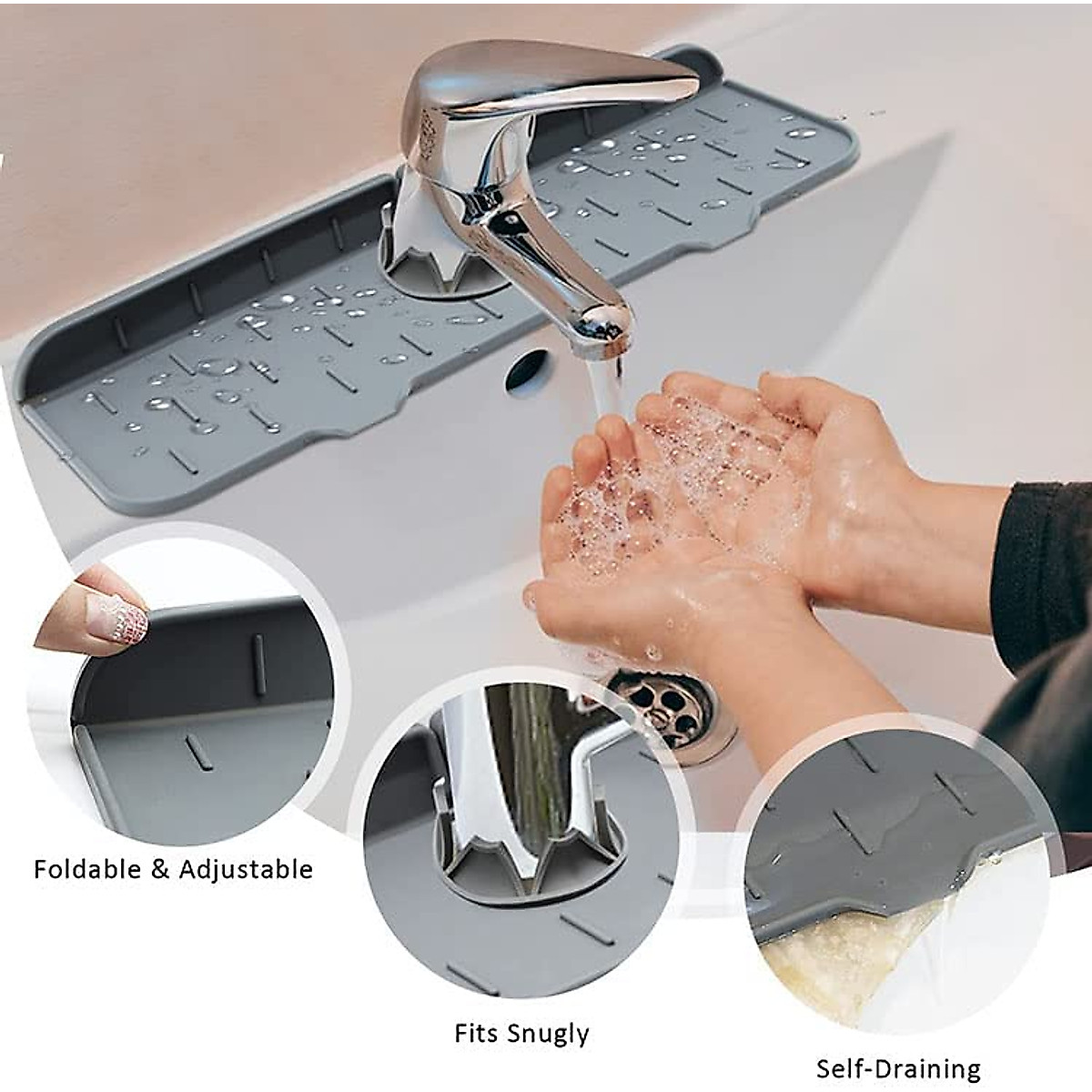 Foldable & Adjustable

Fits Snugly

Self-Draining