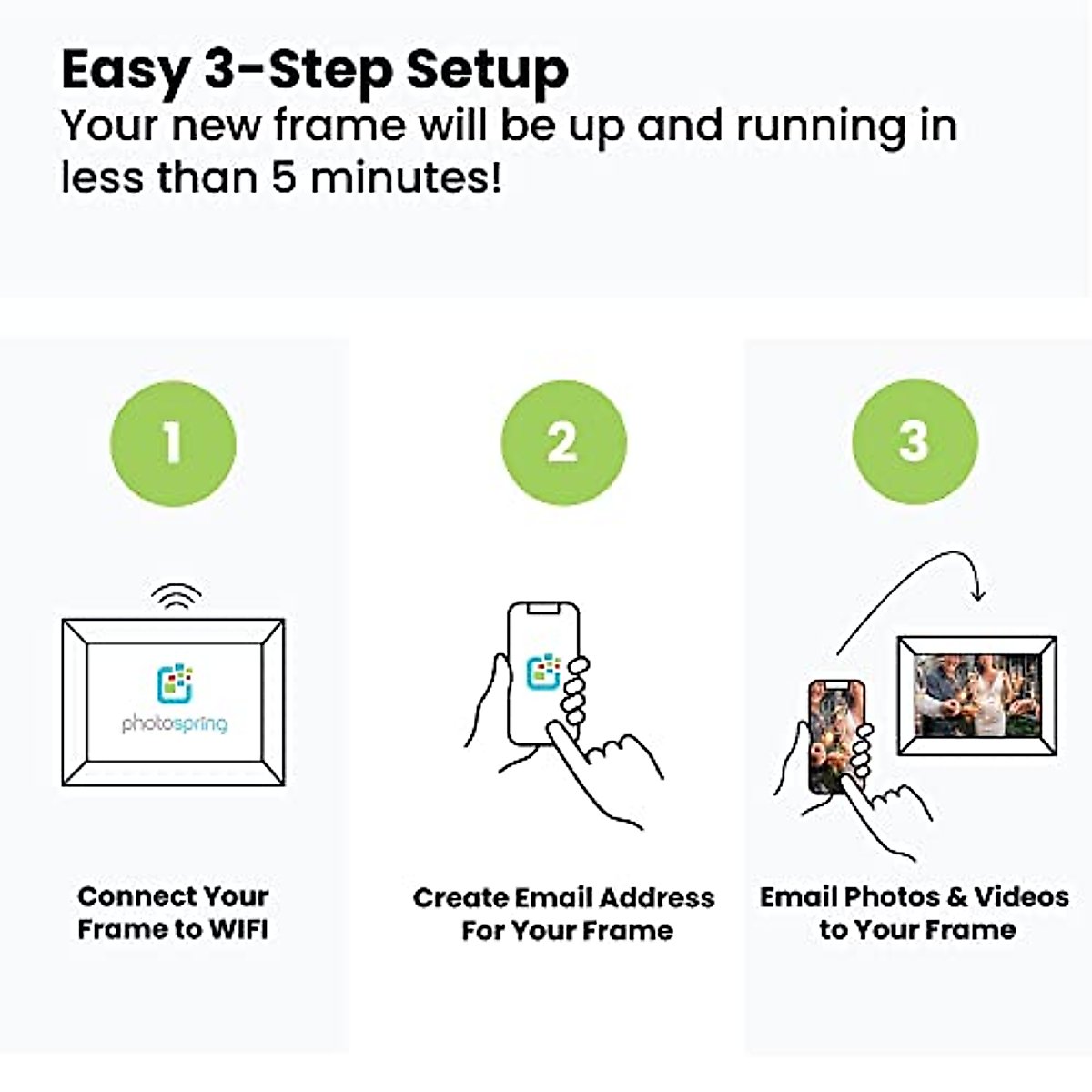 Easy 3-Step Setup
Your new frame will be up and running in less than 5 minutes!

1

photospring

Connect Your Frame to WIFI

2

Create Email Address For Your Frame

3

Email Photos & Videos to Your Frame