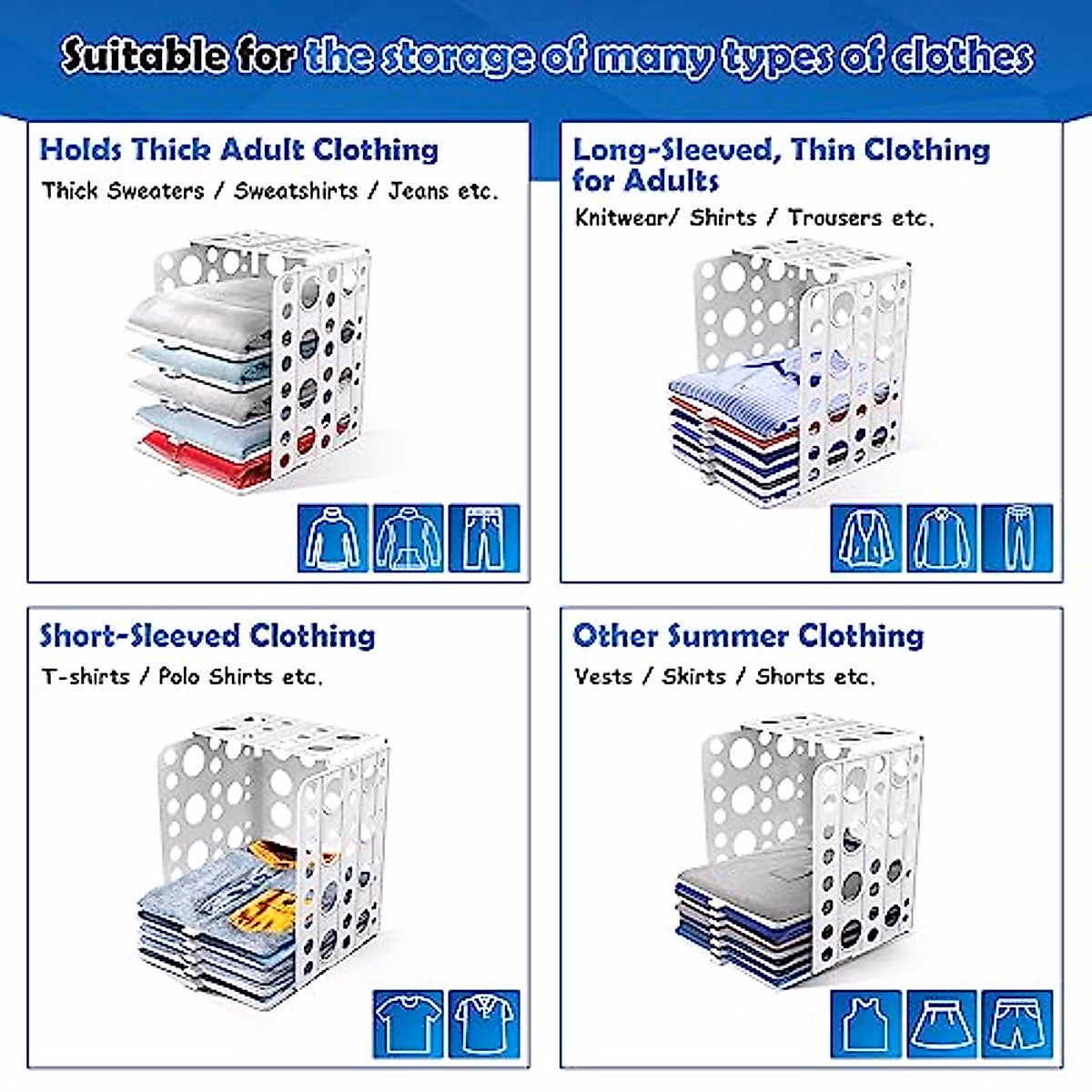 Suitable for the storage of many types of clothes

Holds Thick Adult Clothing
Thick Sweaters / Sweatshirts / Jeans etc.

Long-Sleeved, Thin Clothing for Adults
Knitwear/ Shirts / Trousers etc.

Short-Sleeved Clothing
T-shirts / Polo Shirts etc.

Other Summer Clothing
Vests / Skirts / Shorts etc.