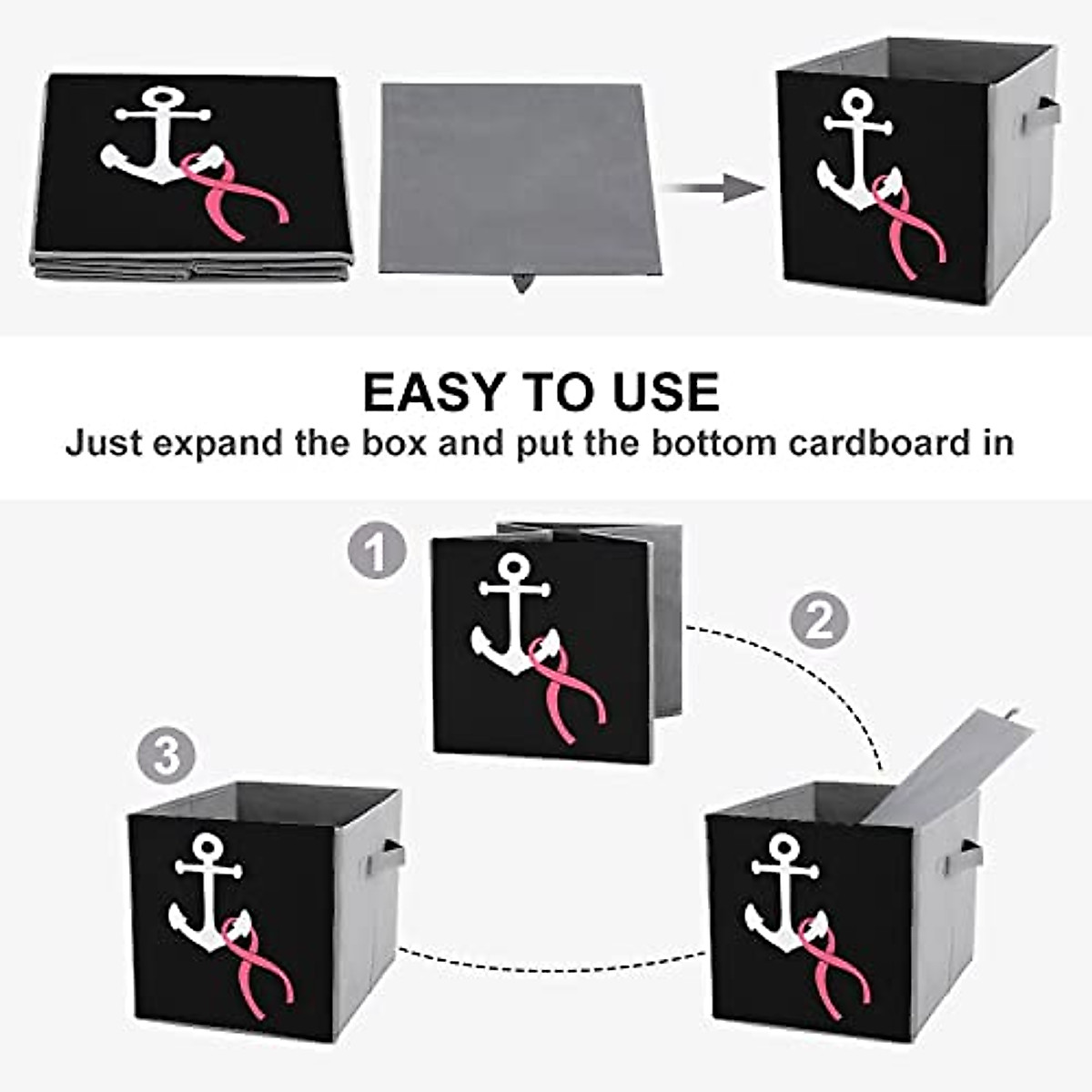 EASY TO USE
Just expand the box and put the bottom cardboard in

1

2

3