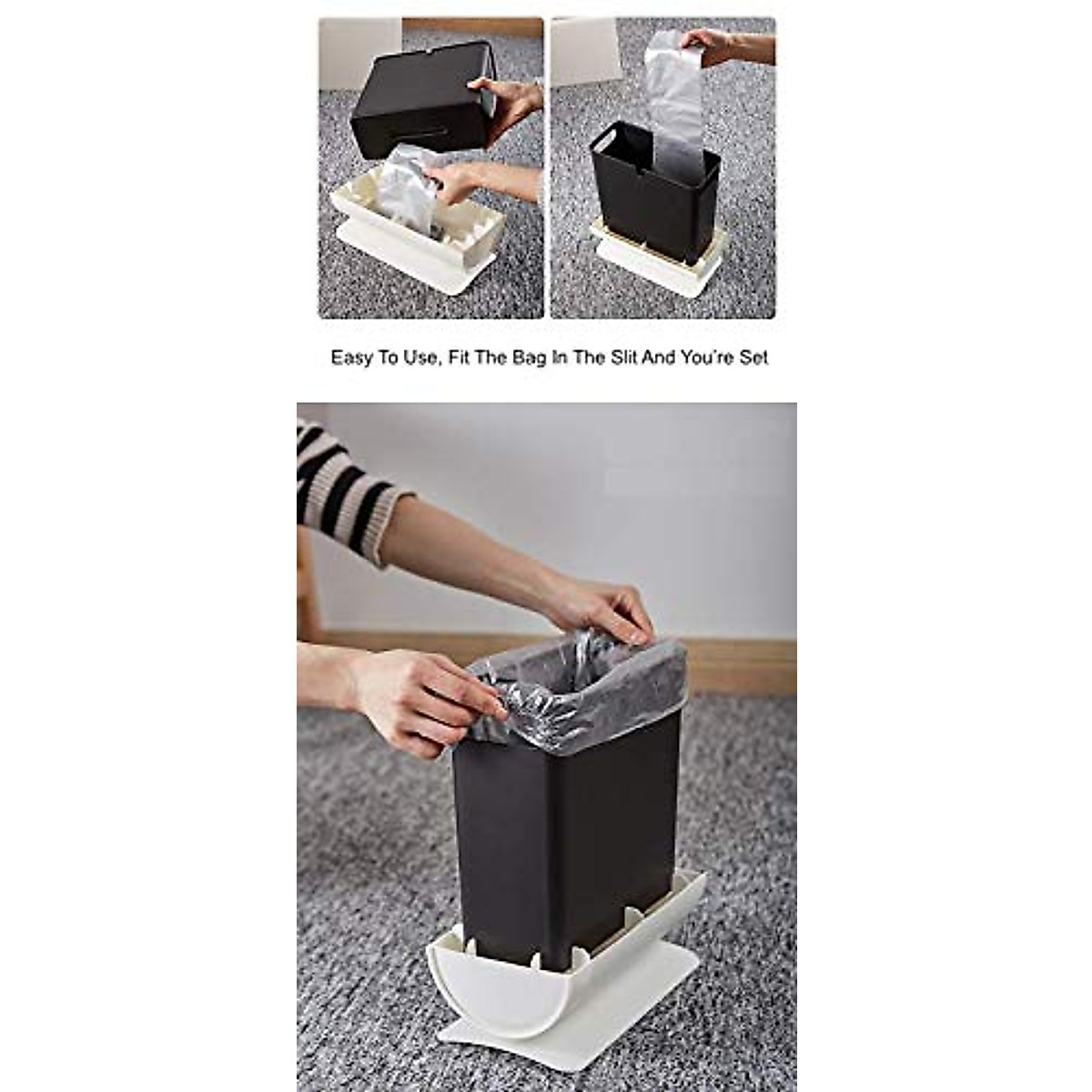 Easy To Use, Fit The Bag In The Slit And You're Set