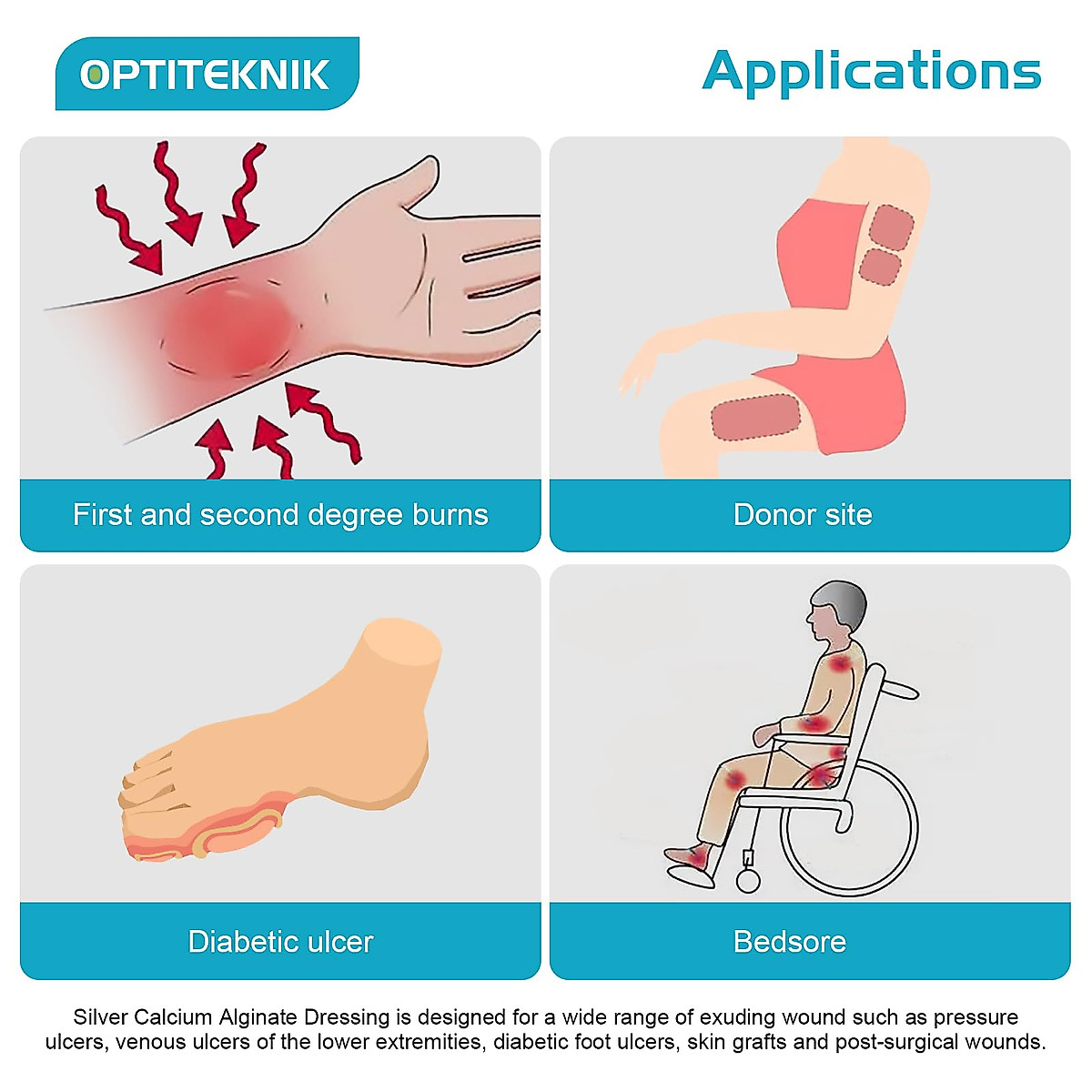 OPTITEKNIK

Applications

First and second degree burns

Donor site

Diabetic ulcer

Bedsore

Silver Calcium Alginate Dressing is designed for a wide range of exuding wound such as pressure ulcers, venous ulcers of the lower extremities, diabetic foot ulcers, skin grafts and post-surgical wounds.