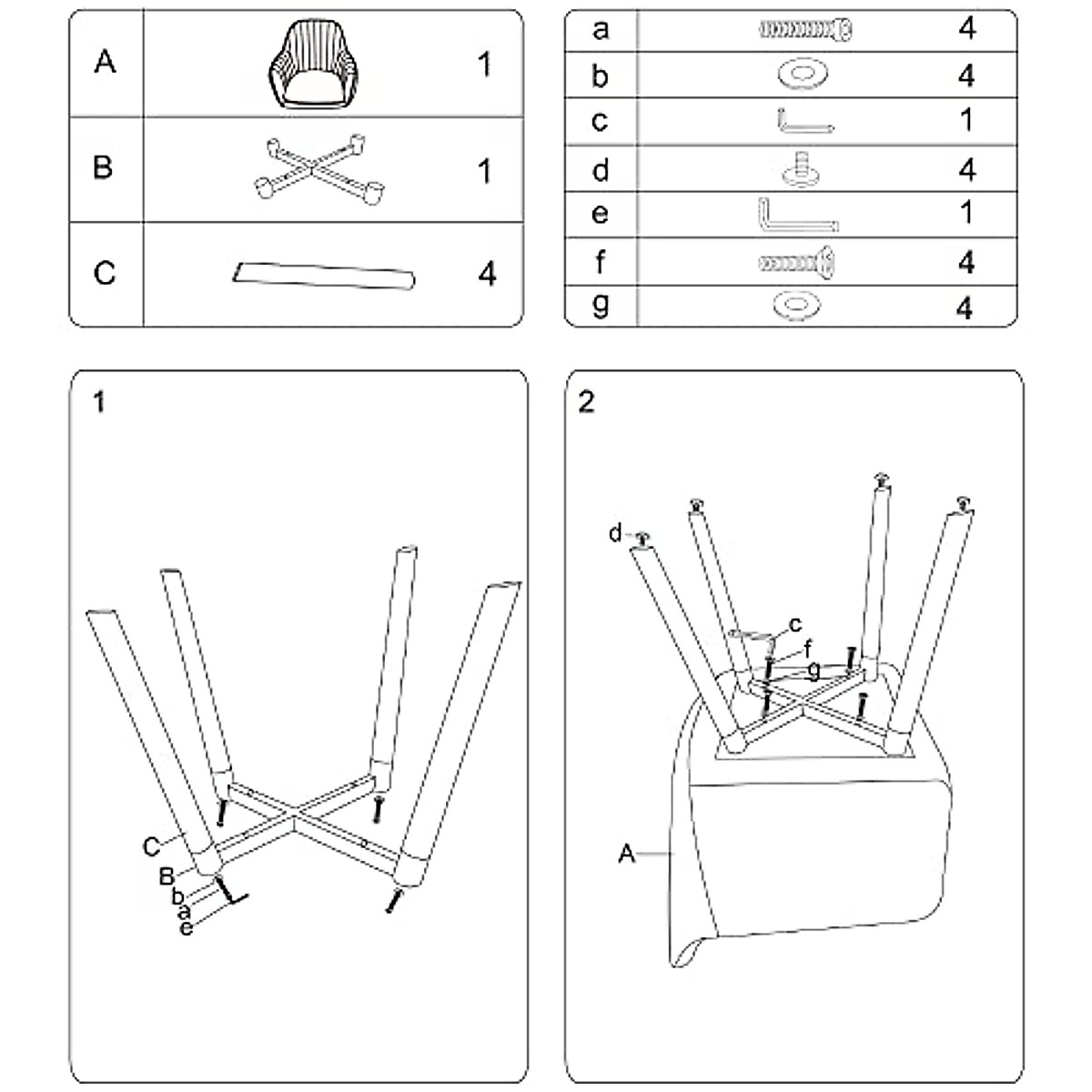 | A | | 1 |
|---|---|---|
| B | | 1 |
| C | | 4 |

| a | | 4 |
|---|---|---|
| b | | 4 |
| c | | 1 |
| d | | 4 |
| e | | 1 |
| f | | 4 |
| g | | 4 |

1

C
B
b
a
e

2

d
c
f
g
A