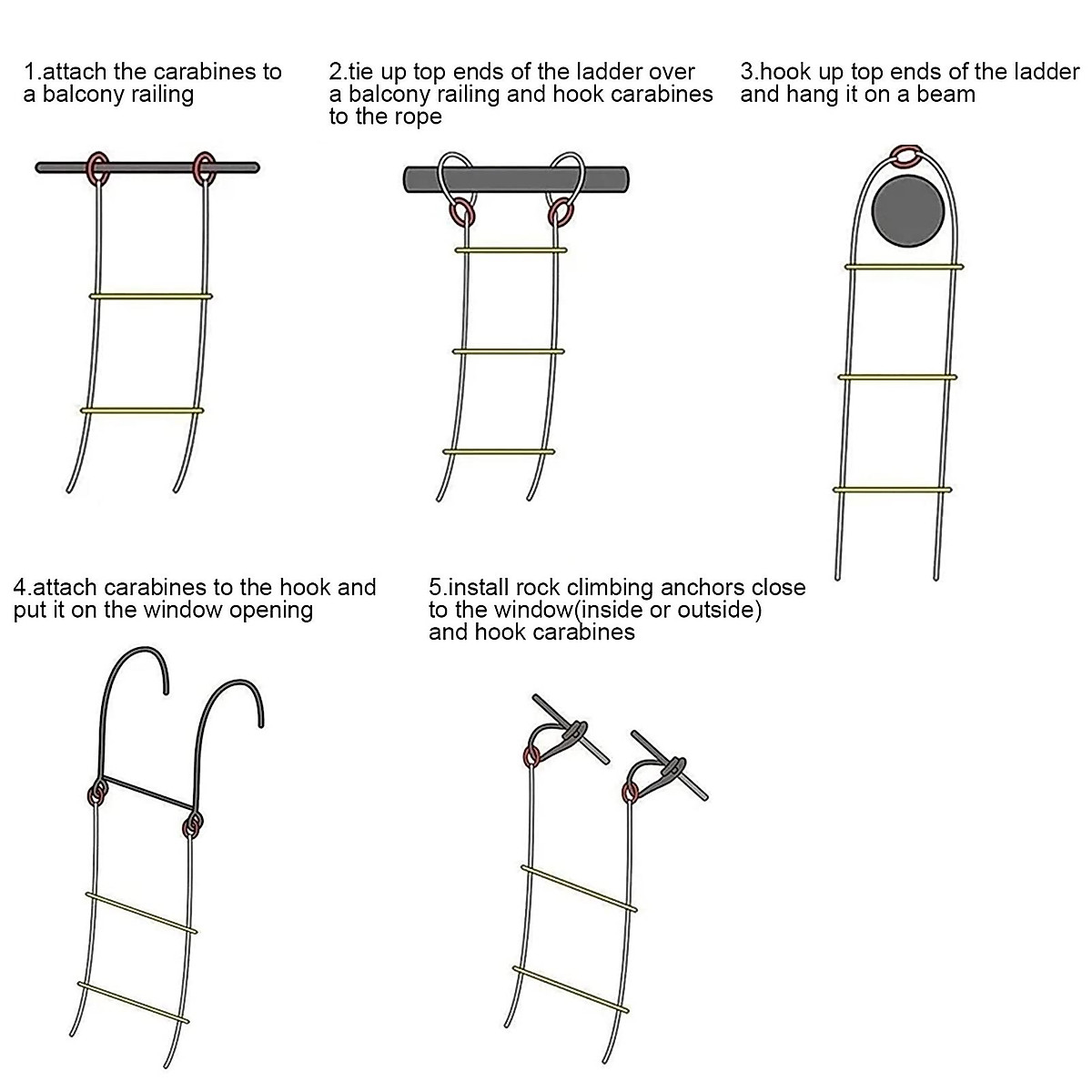 1.attach the carabines to a balcony railing

2.tie up top ends of the ladder over a balcony railing and hook carabines to the rope

3.hook up top ends of the ladder and hang it on a beam

4.attach carabines to the hook and put it on the window opening

5.install rock climbing anchors close to the window(inside or outside) and hook carabines