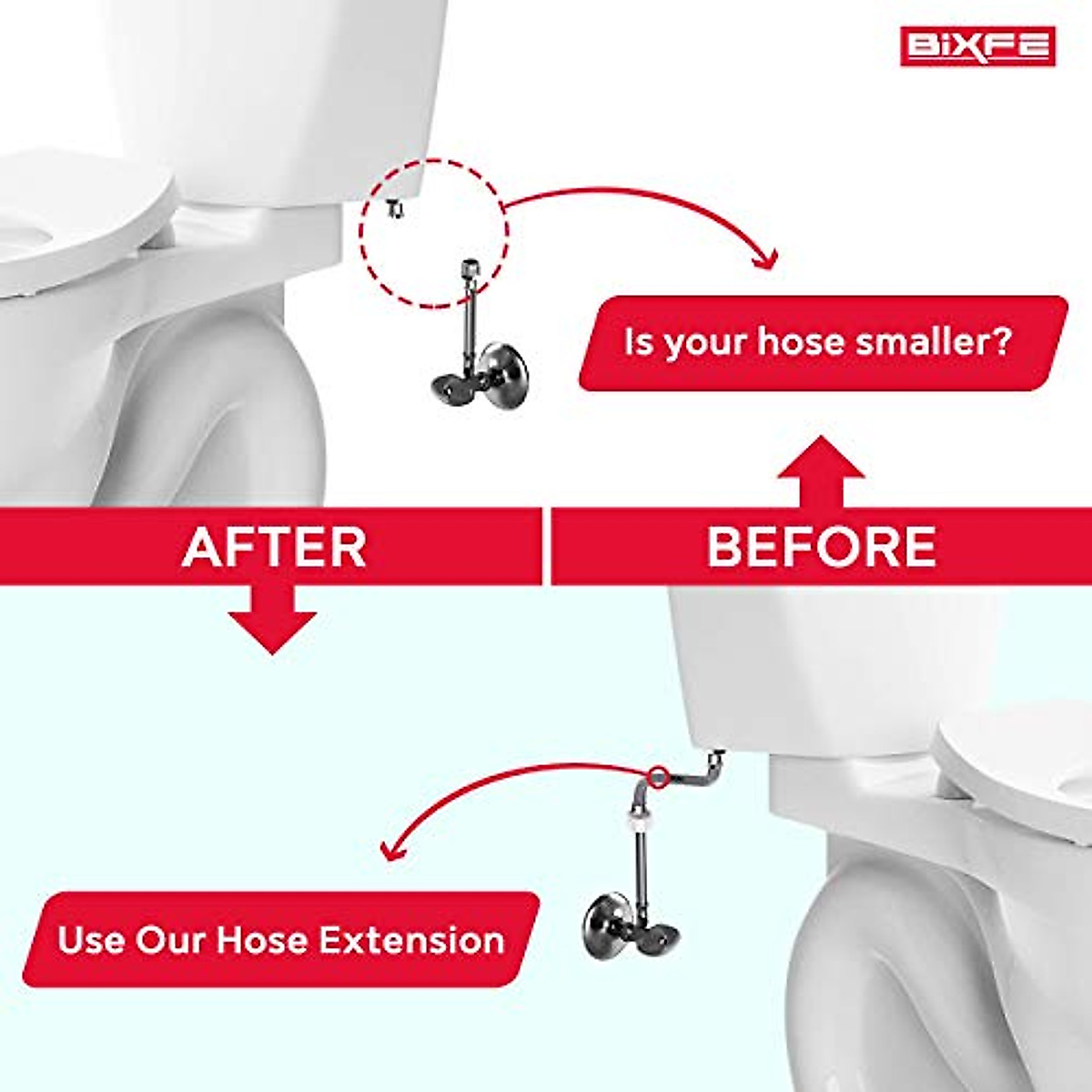 BIXFE

Is your hose smaller?

AFTER

BEFORE

Use Our Hose Extension