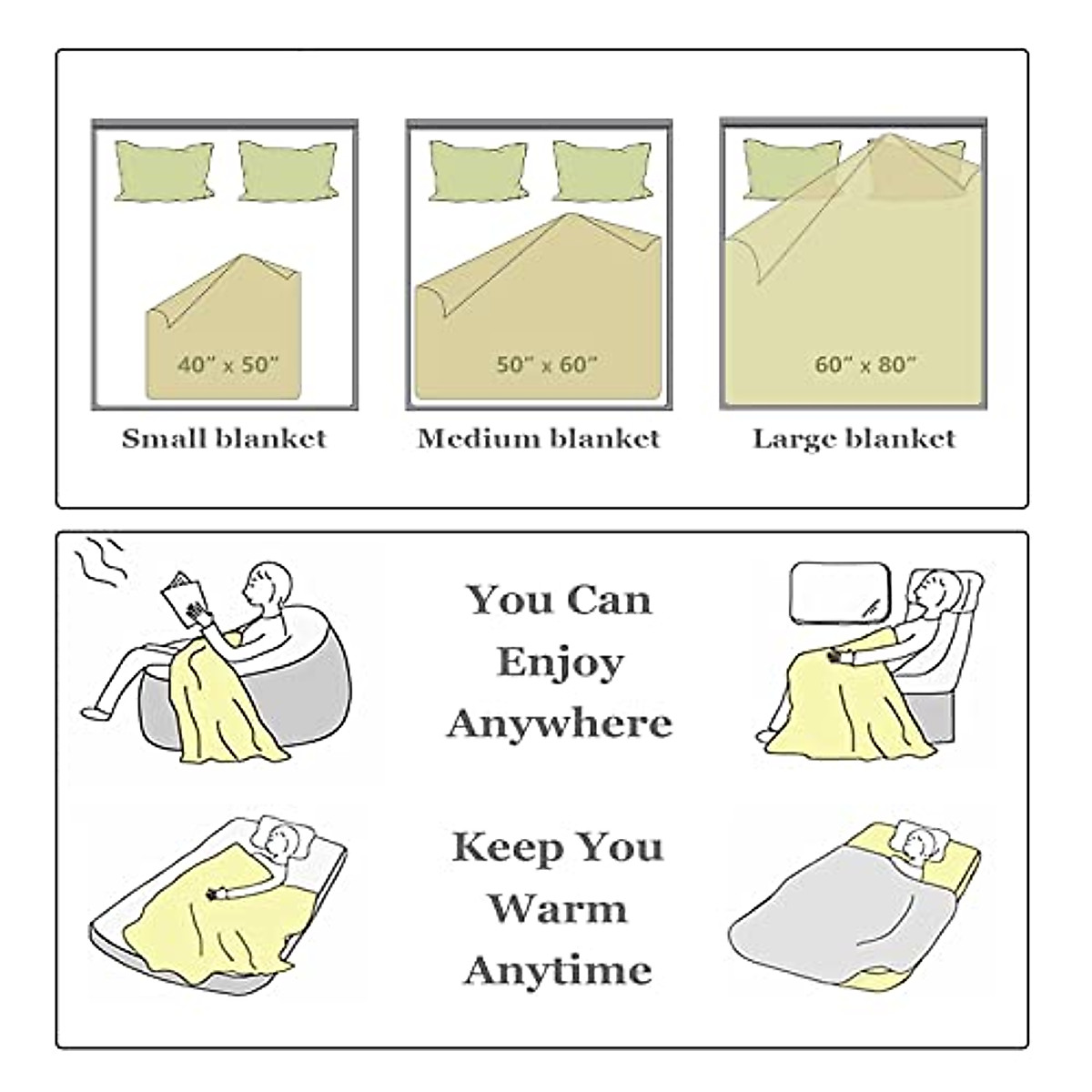 40" x 50"
Small blanket

50" x 60"
Medium blanket

60" x 80"
Large blanket

You Can Enjoy Anywhere

Keep You Warm Anytime