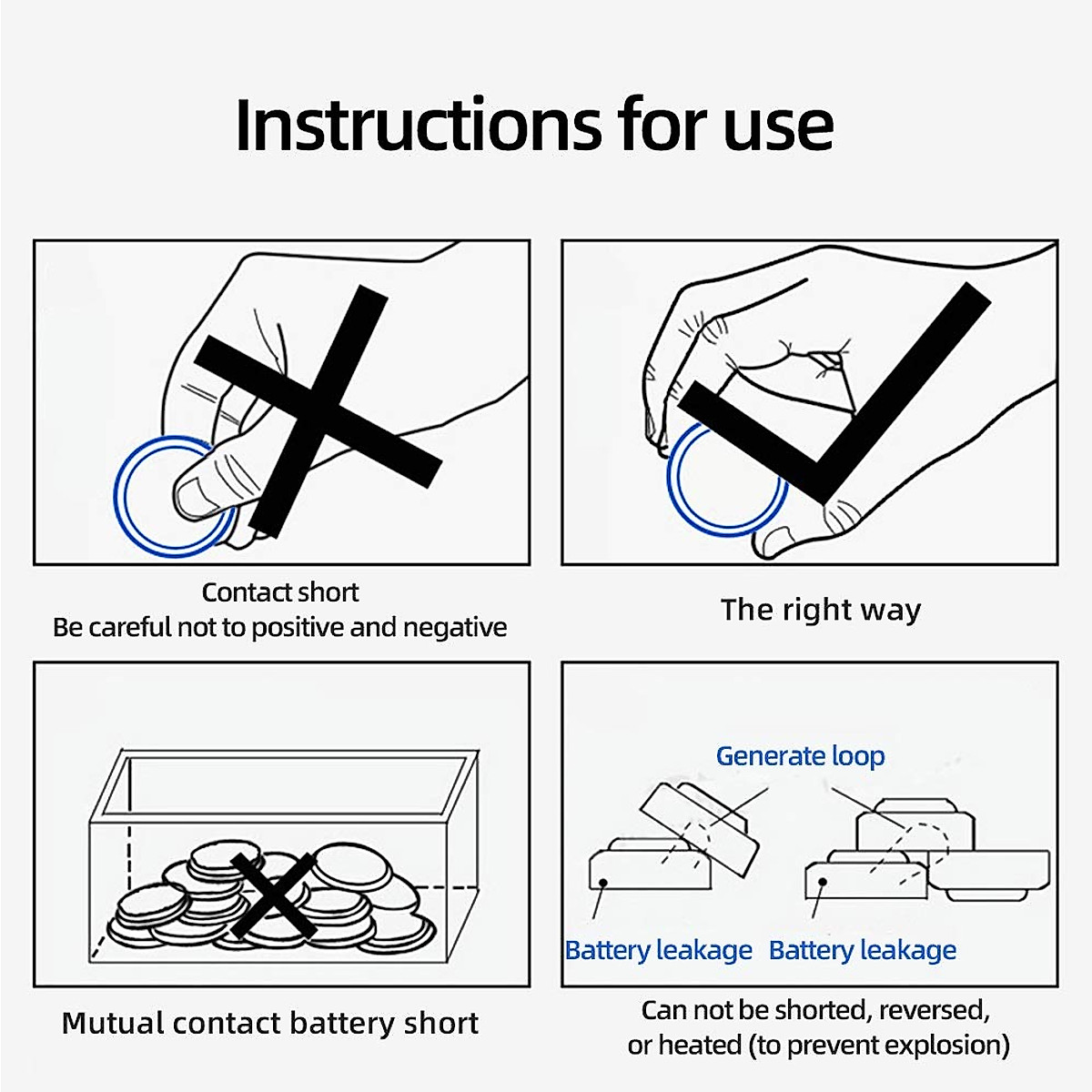 Instructions for use

Contact short
Be careful not to positive and negative

The right way

Mutual contact battery short

Generate loop

Battery leakage Battery leakage

Can not be shorted, reversed, or heated (to prevent explosion)