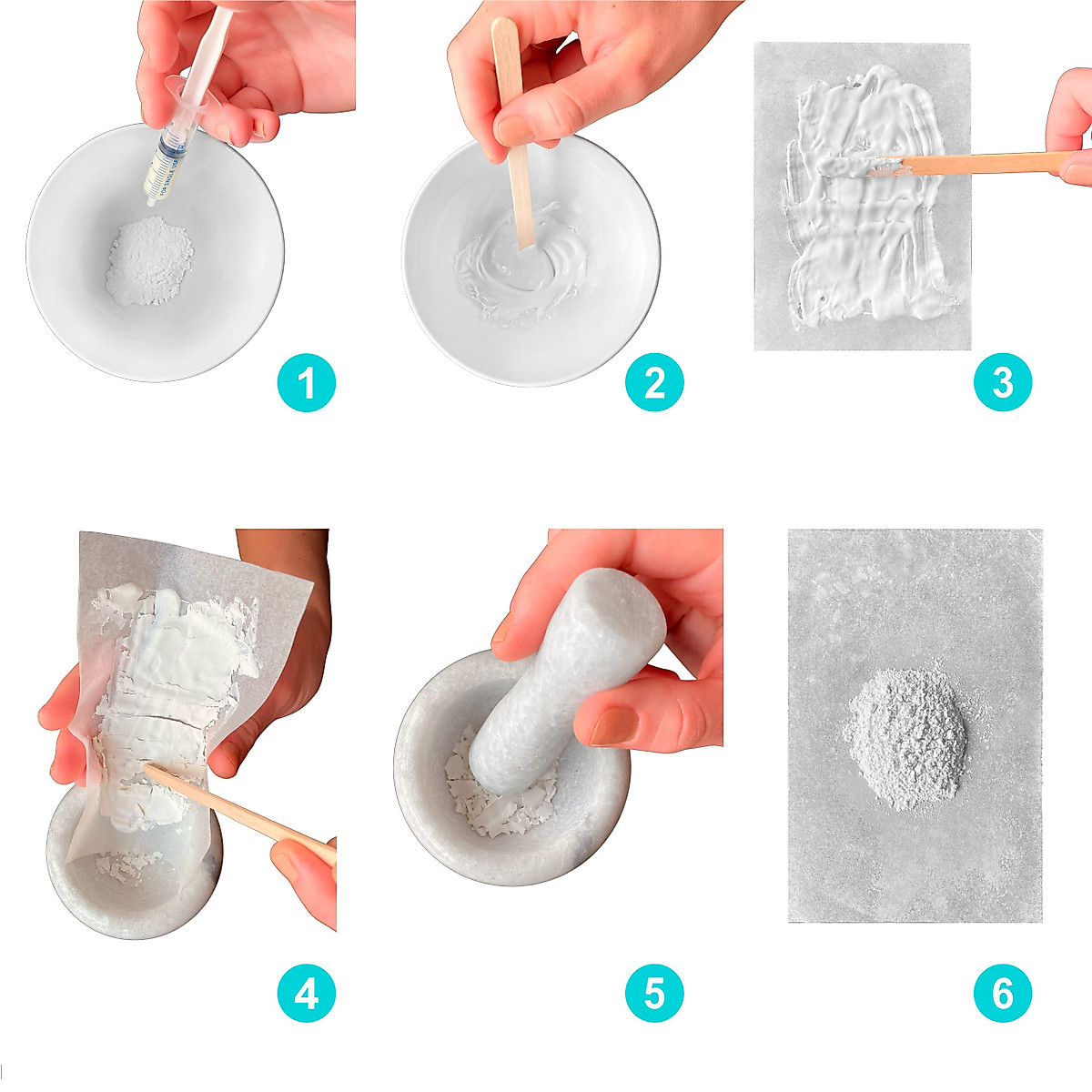 1

2

3

4

5

6