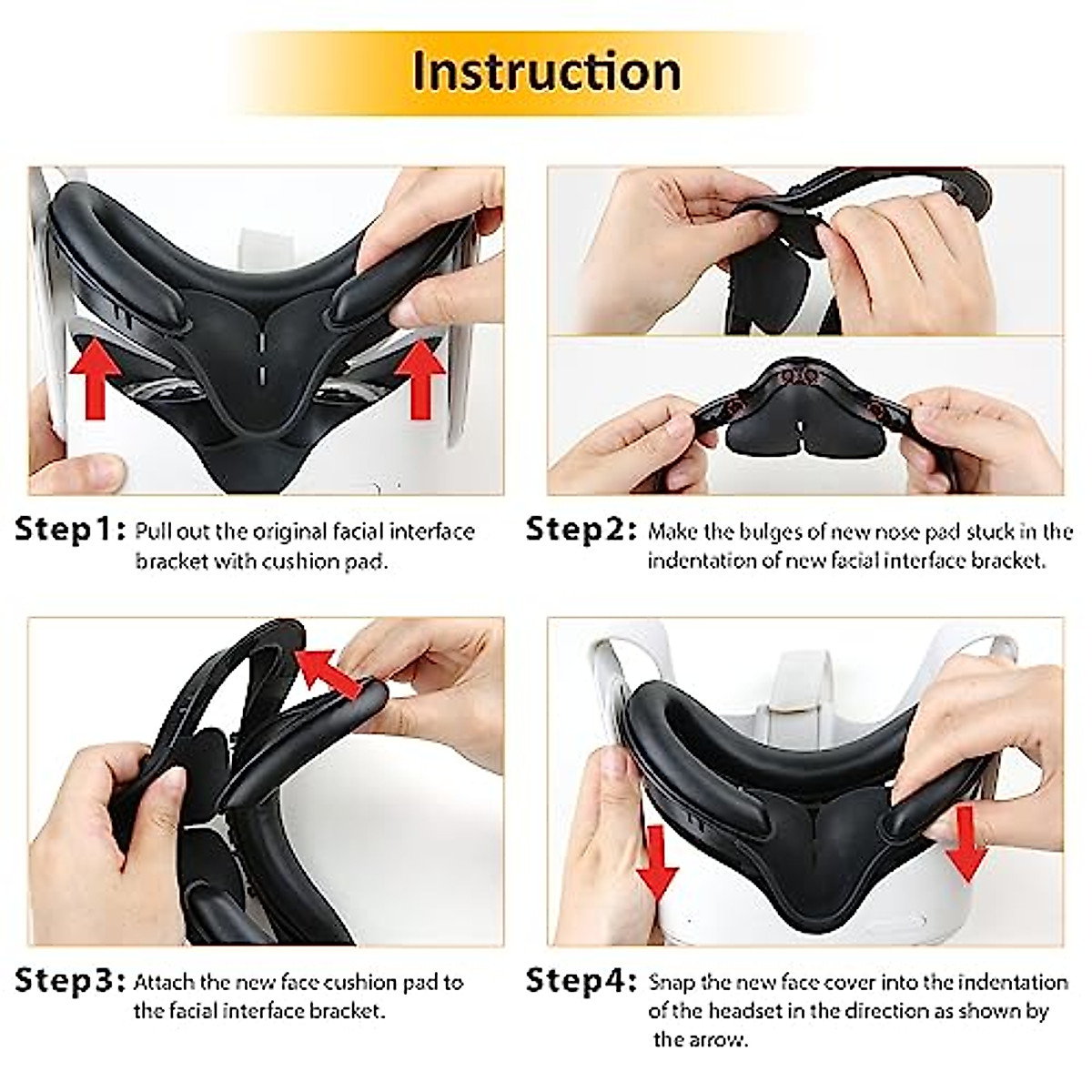 Instruction

Step1: Pull out the original facial interface bracket with cushion pad.

Step2: Make the bulges of new nose pad stuck in the indentation of new facial interface bracket.

Step3: Attach the new face cushion pad to the facial interface bracket.

Step4: Snap the new face cover into the indentation of the headset in the direction as shown by the arrow.